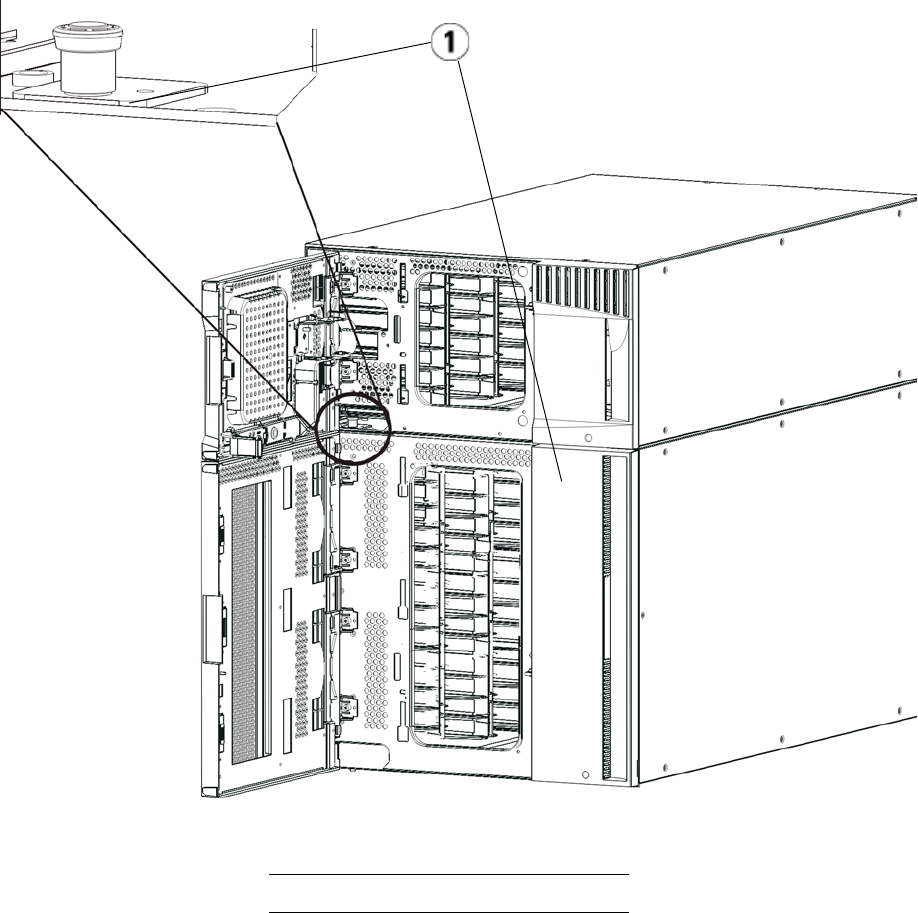 1