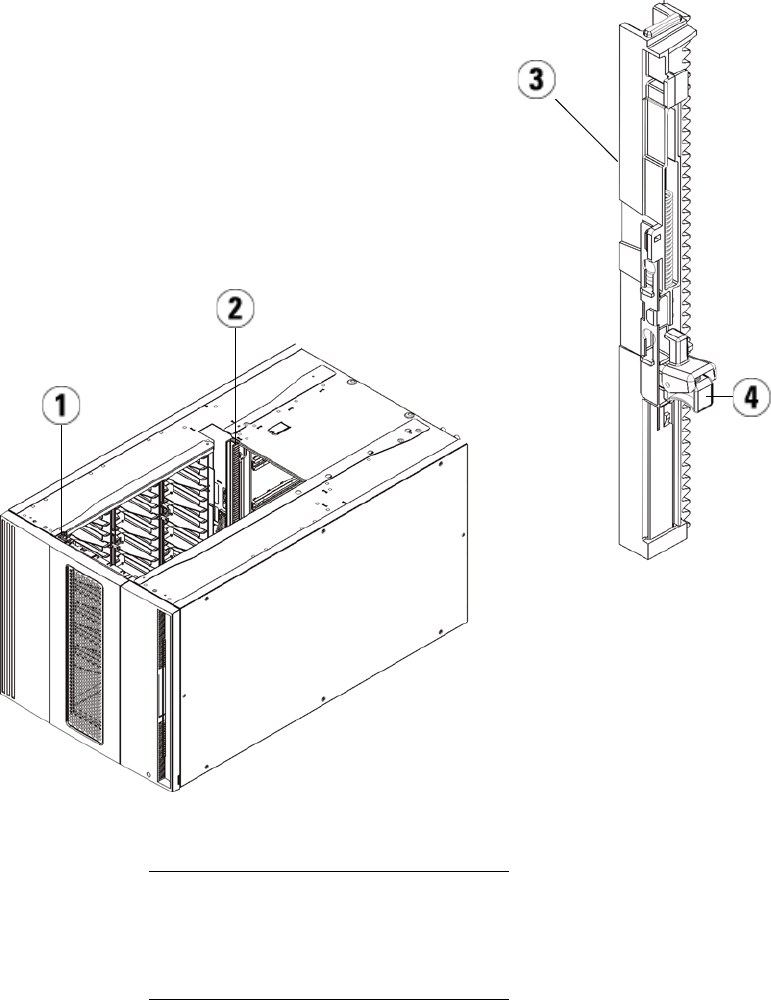 3

2

1

4