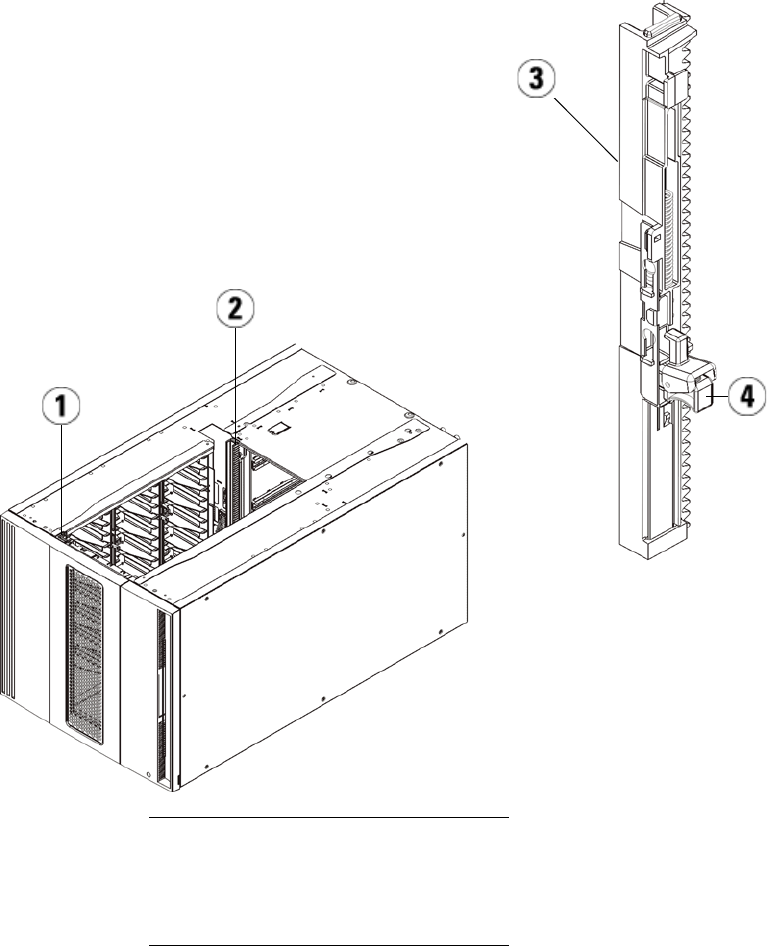 3

2

1

4