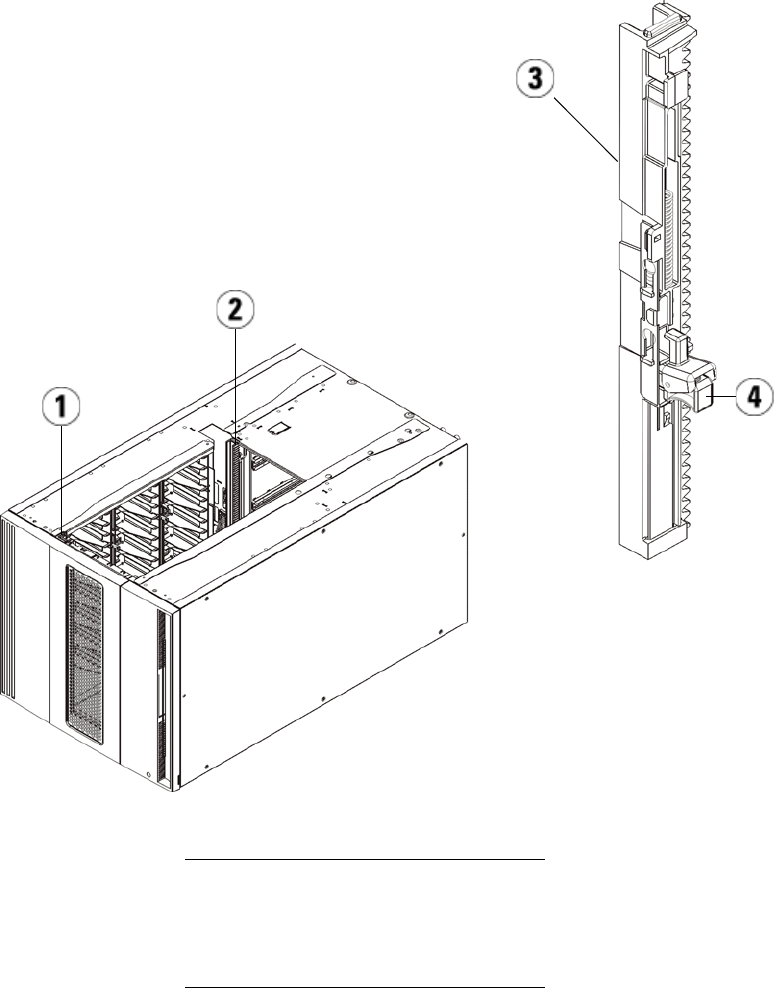 3

2

1

4