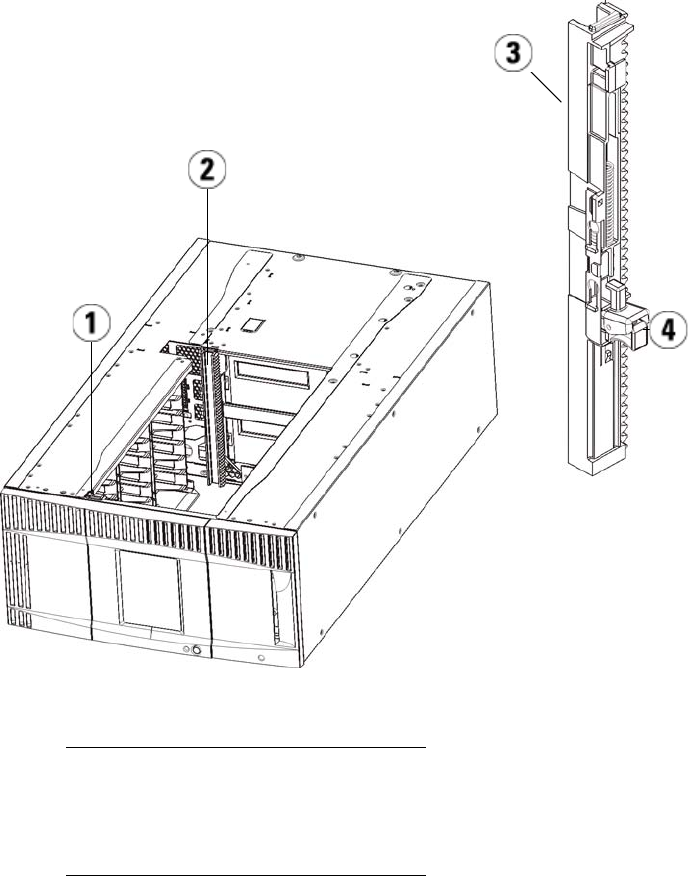 3

2

1

4