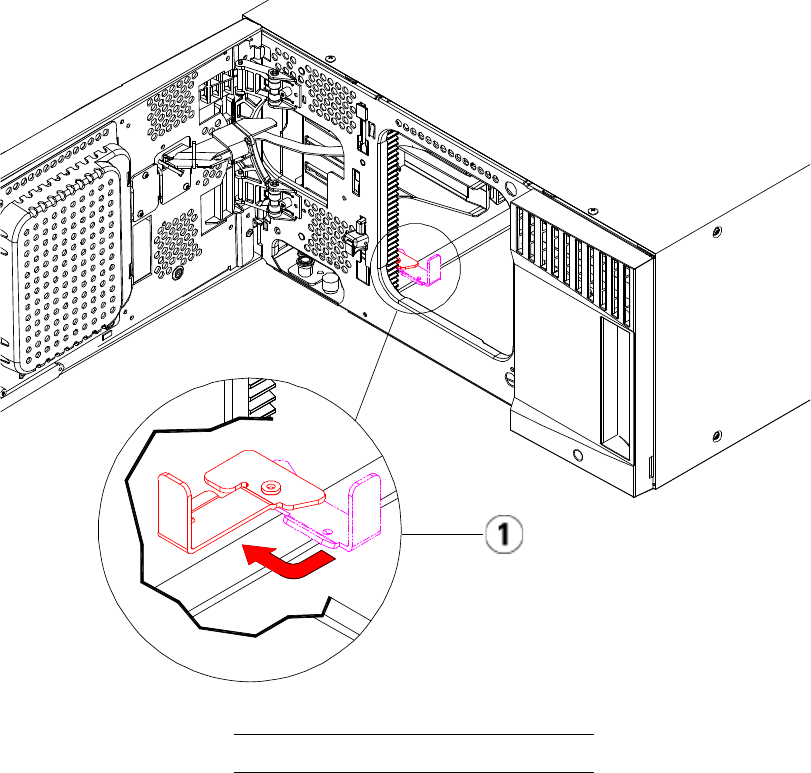 1