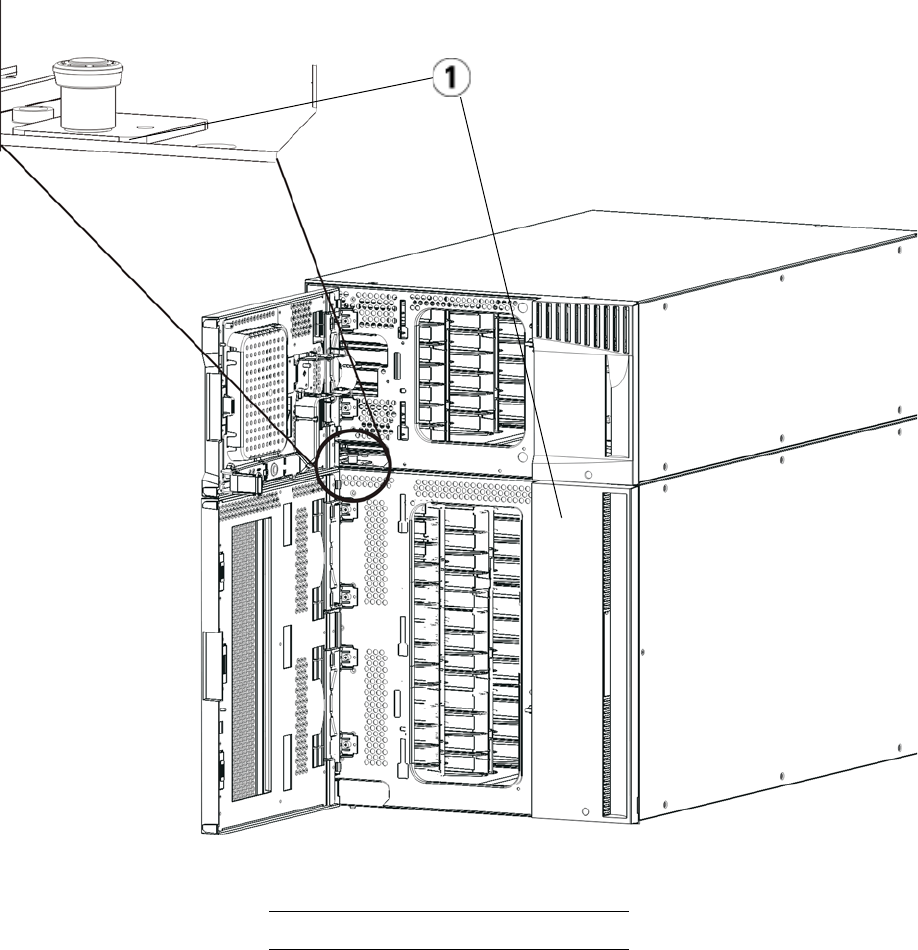 1