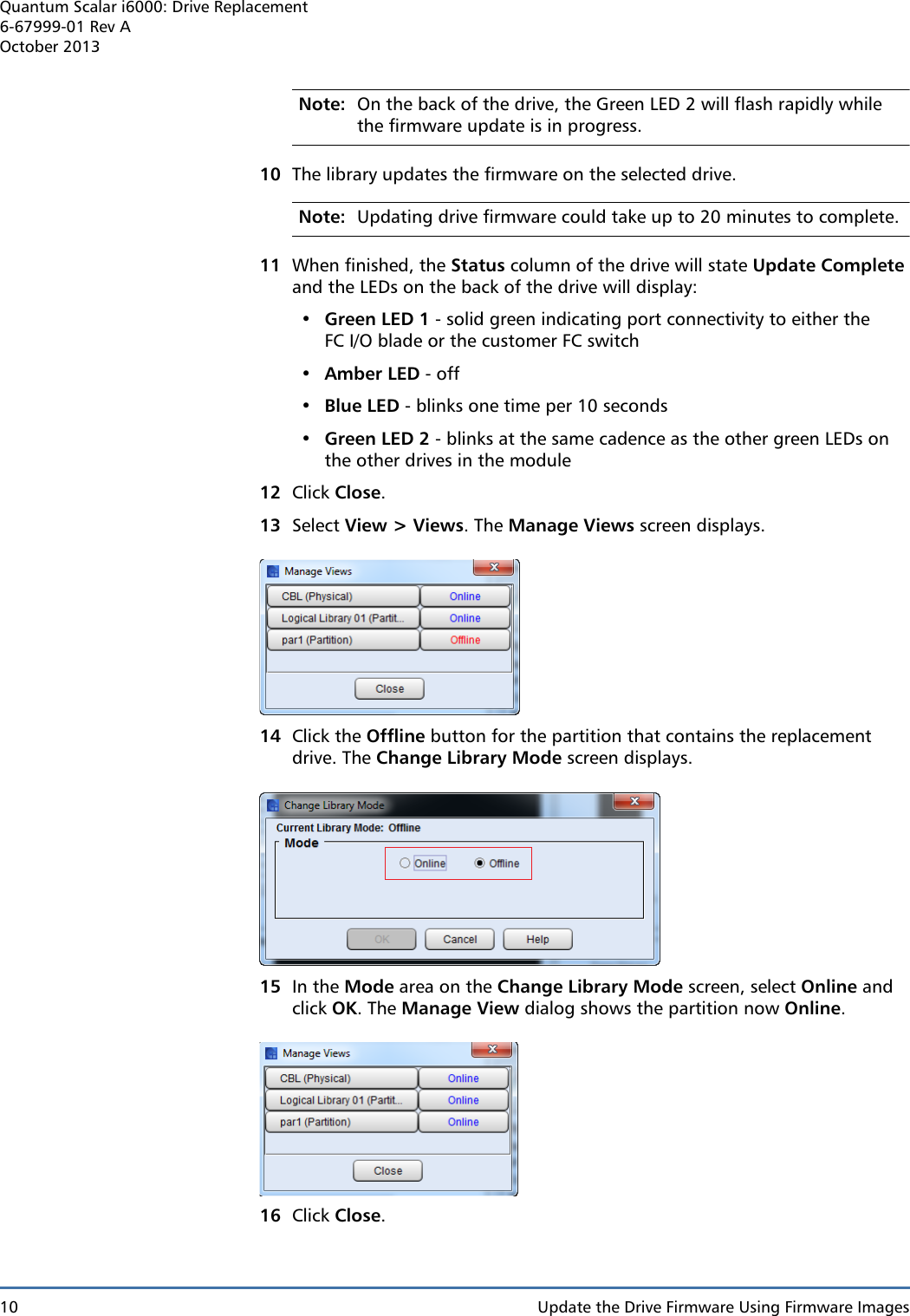 Quantum Scalar i6000: Drive Replacement
6-67999-01 Rev A
October 2013

Note: On the back of the drive, the Green LED 2 will flash rapidly while the firmware update is in progress.

10 The library updates the firmware on the selected drive.

Note: Updating drive firmware could take up to 20 minutes to complete.

11 When finished, the Status column of the drive will state Update Complete and the LEDs on the back of the drive will display:

• Green LED 1 - solid green indicating port connectivity to either the FC I/O blade or the customer FC switch

• Amber LED - off

• Blue LED - blinks one time per 10 seconds

• Green LED 2 - blinks at the same cadence as the other green LEDs on the other drives in the module

12 Click Close.

13 Select View > Views. The Manage Views screen displays.

Manage Views
CBL (Physical) Online
Logical Library 01 (Partit... Online
par1 (Partition) Offline
Close

14 Click the Offline button for the partition that contains the replacement drive. The Change Library Mode screen displays.

Change Library Mode
Current Library Mode: Offline
Mode
Online Offline
OK Cancel Help

15 In the Mode area on the Change Library Mode screen, select Online and click OK. The Manage View dialog shows the partition now Online.

Manage Views
CBL (Physical) Online
Logical Library 01 (Partit... Online
par1 (Partition) Online
Close

16 Click Close.

10 Update the Drive Firmware Using Firmware Images