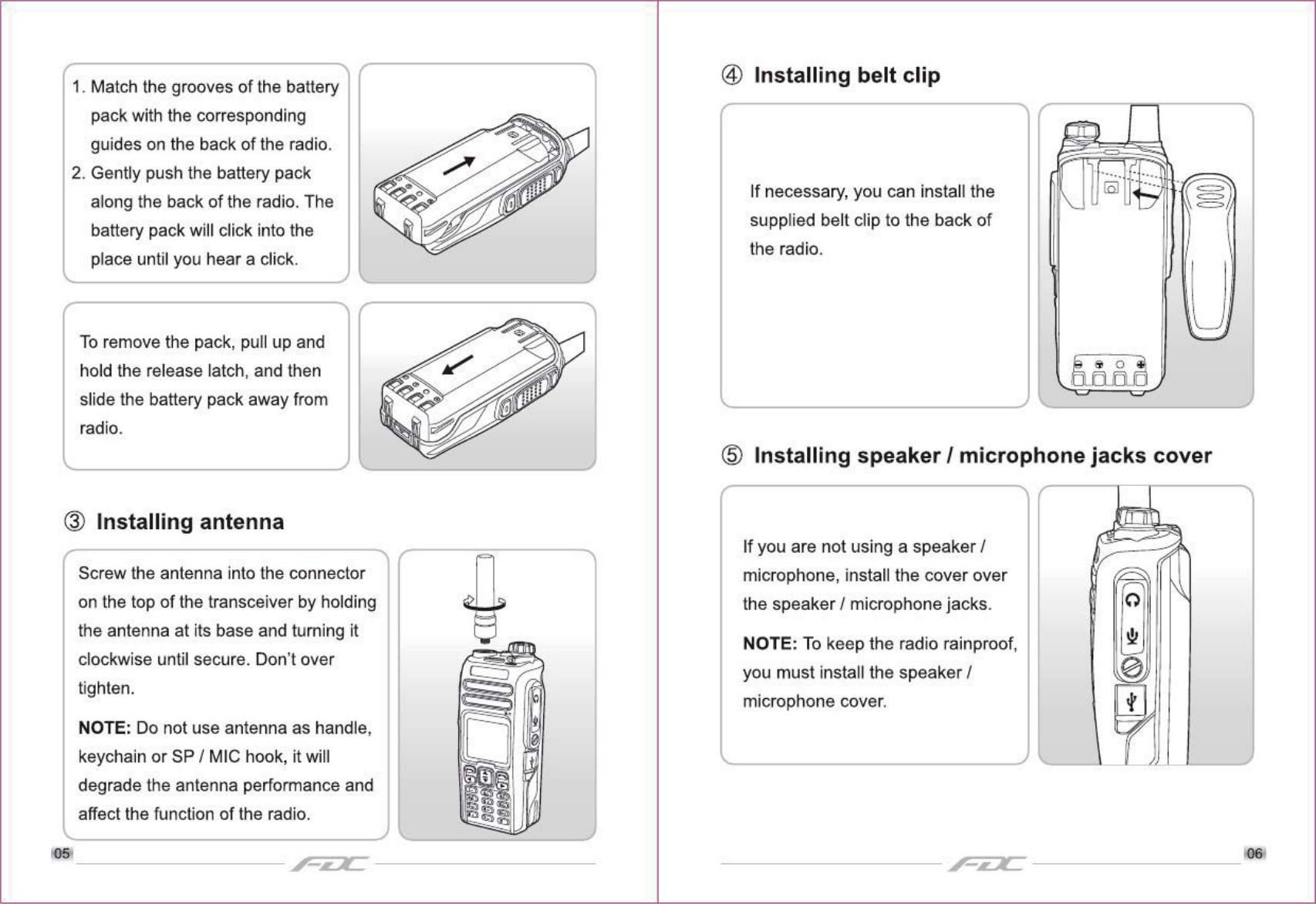 1. Match the grooves of the battery pack with the corresponding guides on the back of the radio.
2. Gently push the battery pack along the back of the radio. The battery pack will click into the place until you hear a click.

To remove the pack, pull up and hold the release latch, and then slide the battery pack away from radio.

③ Installing antenna

Screw the antenna into the connector on the top of the transceiver by holding the antenna at its base and turning it clockwise until secure. Don't over tighten.

NOTE: Do not use antenna as handle, keychain or SP / MIC hook, it will degrade the antenna performance and affect the function of the radio.

05

FDC

④ Installing belt clip

If necessary, you can install the supplied belt clip to the back of the radio.

⑤ Installing speaker / microphone jacks cover

If you are not using a speaker / microphone, install the cover over the speaker / microphone jacks.

NOTE: To keep the radio rainproof, you must install the speaker / microphone cover.

FDC

06