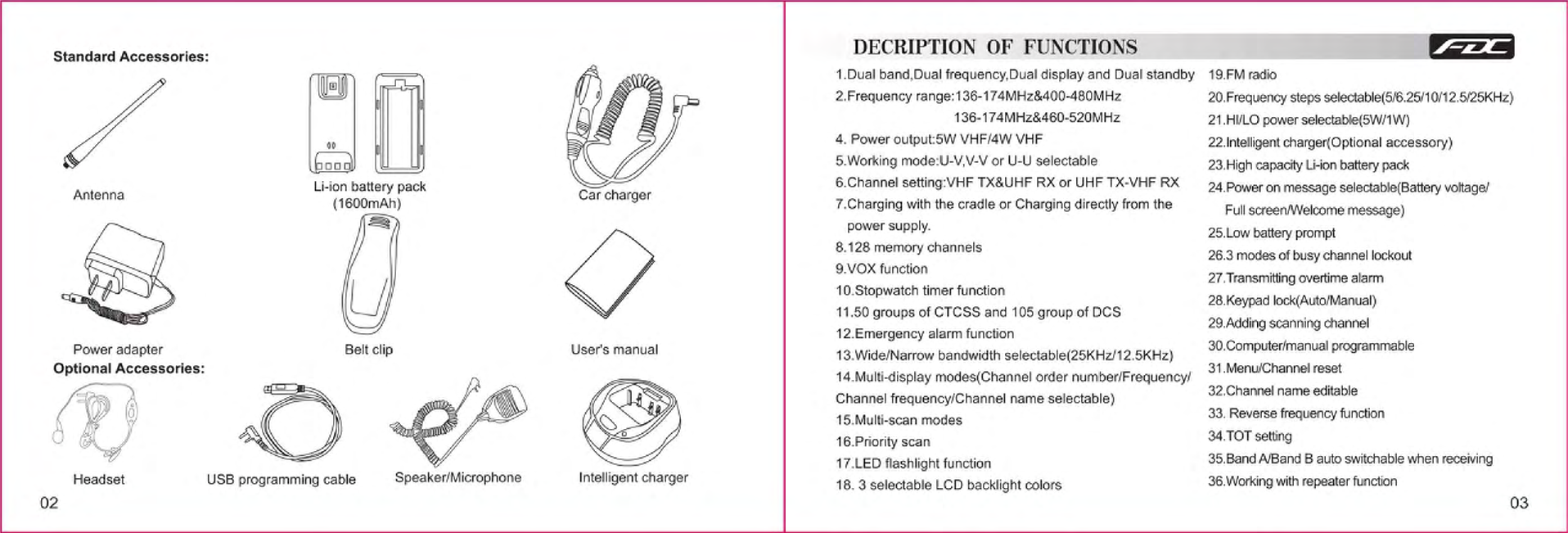 Standard Accessories:

Antenna

Li-ion battery pack (1600mAh)

Car charger

Power adapter

Belt clip

User's manual

Optional Accessories:

Headset

USB programming cable

Speaker/Microphone

Intelligent charger

02

DECRIPTION OF FUNCTIONS

FDC

1.Dual band,Dual frequency,Dual display and Dual standby
2.Frequency range:136-174MHz&400-480MHz
136-174MHz&460-520MHz
4. Power output:5W VHF/4W VHF
5.Working mode:U-V,V-V or U-U selectable
6.Channel setting:VHF TX&UHF RX or UHF TX-VHF RX
7.Charging with the cradle or Charging directly from the power supply.
8.128 memory channels
9.VOX function
10.Stopwatch timer function
11.50 groups of CTCSS and 105 group of DCS
12.Emergency alarm function
13.Wide/Narrow bandwidth selectable(25KHz/12.5KHz)
14.Multi-display modes(Channel order number/Frequency/ Channel frequency/Channel name selectable)
15.Multi-scan modes
16.Priority scan
17.LED flashlight function
18. 3 selectable LCD backlight colors

19.FM radio
20.Frequency steps selectable(5/6.25/10/12.5/25KHz)
21.HI/LO power selectable(5W/1W)
22.Intelligent charger(Optional accessory)
23.High capacity Li-ion battery pack
24.Power on message selectable(Battery voltage/ Full screen/Welcome message)
25.Low battery prompt
26.3 modes of busy channel lockout
27.Transmitting overtime alarm
28.Keypad lock(Auto/Manual)
29.Adding scanning channel
30.Computer/manual programmable
31.Menu/Channel reset
32.Channel name editable
33. Reverse frequency function
34.TOT setting
35.Band A/Band B auto switchable when receiving
36.Working with repeater function

03