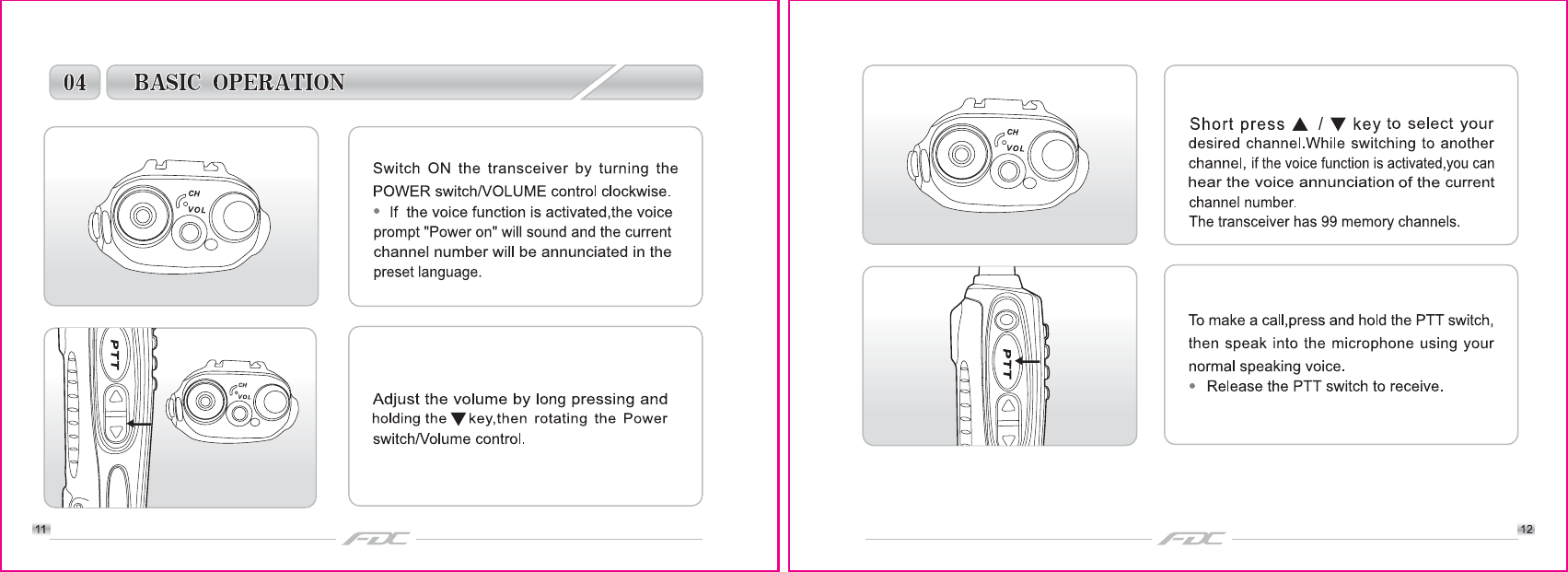 04 BASIC OPERATION

CH
VOL

Switch ON the transceiver by turning the POWER switch/VOLUME control clockwise.
• If the voice function is activated,the voice prompt "Power on" will sound and the current channel number will be annunciated in the preset language.

PTT
CH
VOL

Adjust the volume by long pressing and holding the ▼ key,then rotating the Power switch/Volume control.

11
FDC

CH
VOL

Short press ▲ / ▼ key to select your desired channel.While switching to another channel, if the voice function is activated,you can hear the voice annunciation of the current channel number.
The transceiver has 99 memory channels.

PTT

To make a call,press and hold the PTT switch, then speak into the microphone using your normal speaking voice.
• Release the PTT switch to receive.

FDC
12