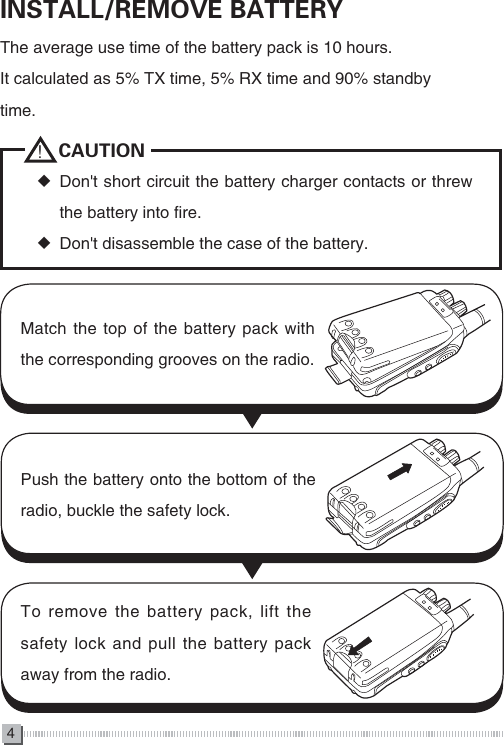 INSTALL/REMOVE BATTERY

The average use time of the battery pack is 10 hours.

It calculated as 5% TX time, 5% RX time and 90% standby time.

CAUTION

◆ Don't short circuit the battery charger contacts or threw the battery into fire.

◆ Don't disassemble the case of the battery.

Match the top of the battery pack with the corresponding grooves on the radio.

Push the battery onto the bottom of the radio, buckle the safety lock.

To remove the battery pack, lift the safety lock and pull the battery pack away from the radio.

4