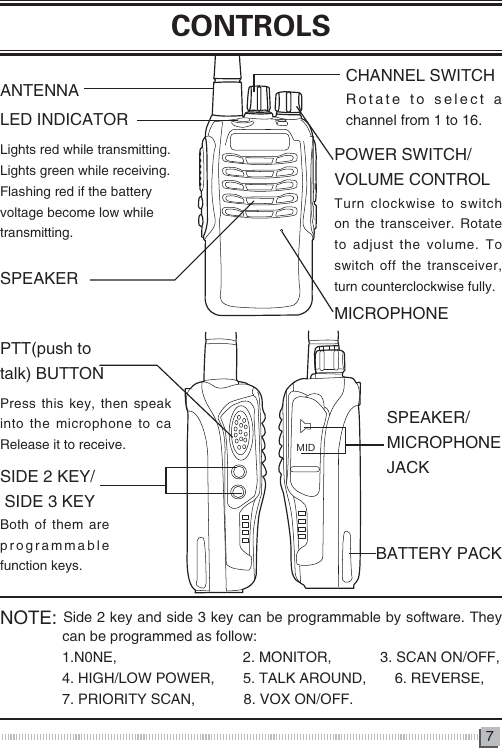 CONTROLS

ANTENNA

LED INDICATOR

Lights red while transmitting. Lights green while receiving. Flashing red if the battery voltage become low while transmitting.

SPEAKER

CHANNEL SWITCH

Rotate to select a channel from 1 to 16.

POWER SWITCH/ VOLUME CONTROL

Turn clockwise to switch on the transceiver. Rotate to adjust the volume. To switch off the transceiver, turn counterclockwise fully.

MICROPHONE

PTT(push to talk) BUTTON

Press this key, then speak into the microphone to ca Release it to receive.

SIDE 2 KEY/ SIDE 3 KEY

Both of them are programmable function keys.

MID

SPEAKER/ MICROPHONE JACK

BATTERY PACK

NOTE: Side 2 key and side 3 key can be programmable by software. They can be programmed as follow:

1.N0NE, 2. MONITOR, 3. SCAN ON/OFF,
4. HIGH/LOW POWER, 5. TALK AROUND, 6. REVERSE,
7. PRIORITY SCAN, 8. VOX ON/OFF.

7