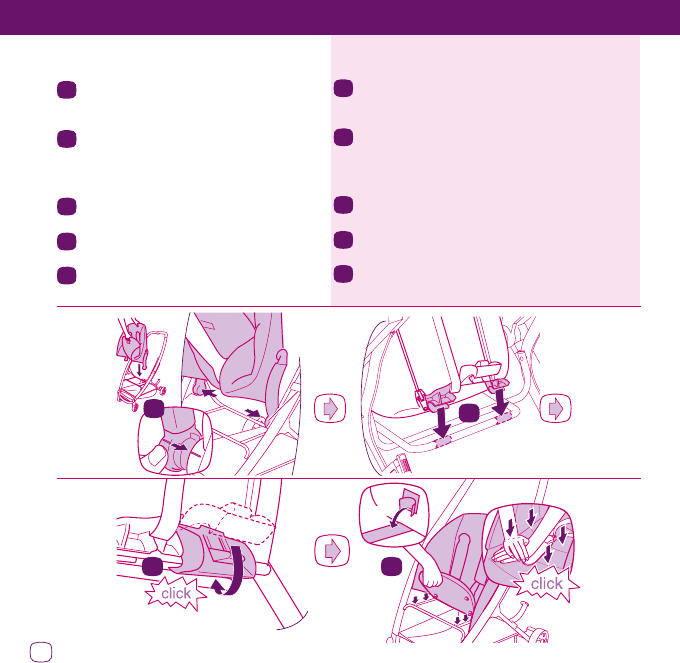 click

click