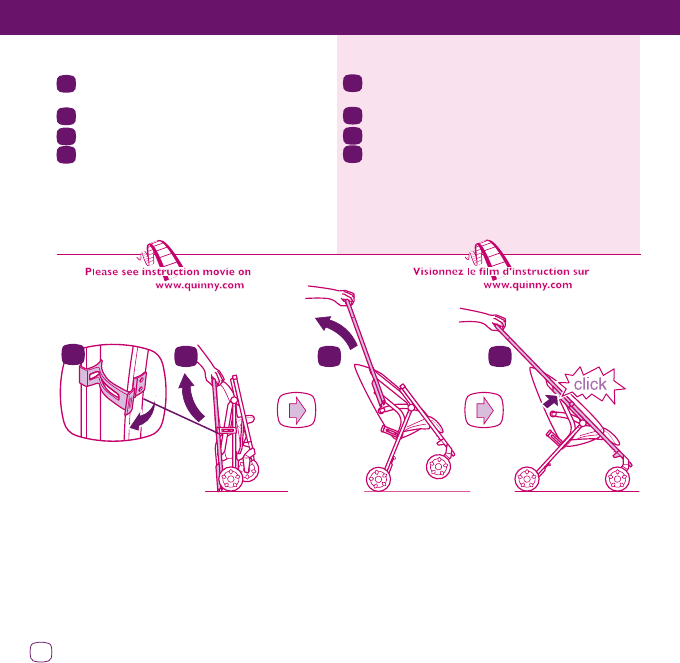 Please see instruction movie on www.quinny.com

Visionnez le film d'instruction sur www.quinny.com

click