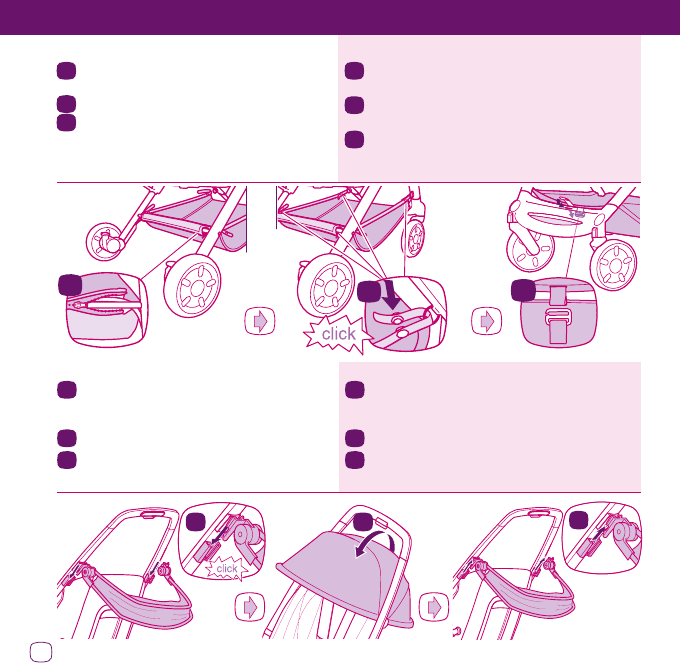 click

click