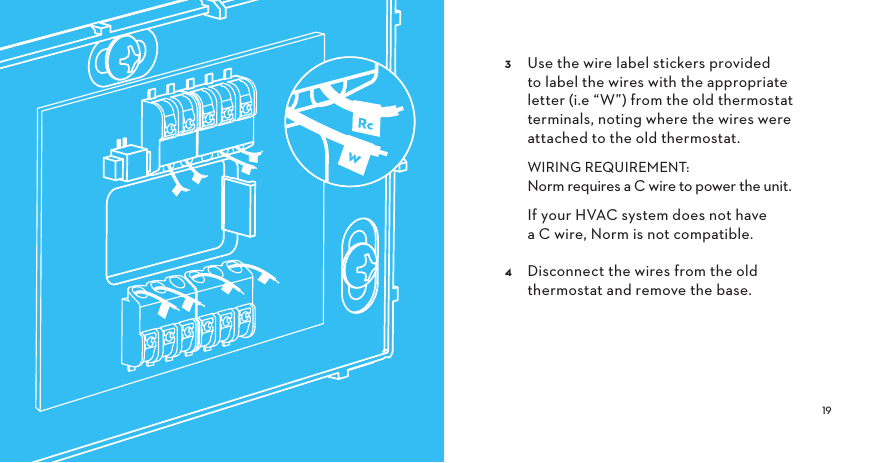 Rc

W

3 Use the wire label stickers provided to label the wires with the appropriate letter (i.e “W”) from the old thermostat terminals, noting where the wires were attached to the old thermostat.

WIRING REQUIREMENT:
Norm requires a C wire to power the unit.

If your HVAC system does not have a C wire, Norm is not compatible.

4 Disconnect the wires from the old thermostat and remove the base.

19