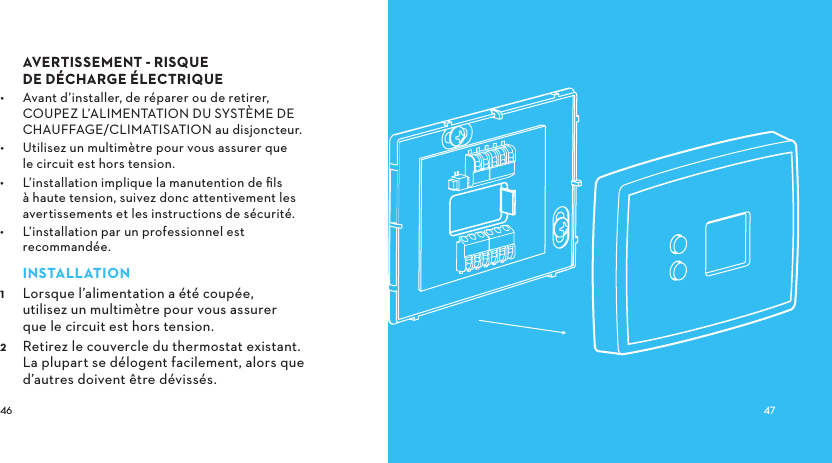 AVERTISSEMENT - RISQUE DE DÉCHARGE ÉLECTRIQUE

• Avant d'installer, de réparer ou de retirer, COUPEZ L'ALIMENTATION DU SYSTÈME DE CHAUFFAGE/CLIMATISATION au disjoncteur.

• Utilisez un multimètre pour vous assurer que le circuit est hors tension.

• L'installation implique la manutention de fils à haute tension, suivez donc attentivement les avertissements et les instructions de sécurité.

• L'installation par un professionnel est recommandée.

INSTALLATION

1 Lorsque l'alimentation a été coupée, utilisez un multimètre pour vous assurer que le circuit est hors tension.

2 Retirez le couvercle du thermostat existant. La plupart se délogent facilement, alors que d'autres doivent être dévissés.

46

47