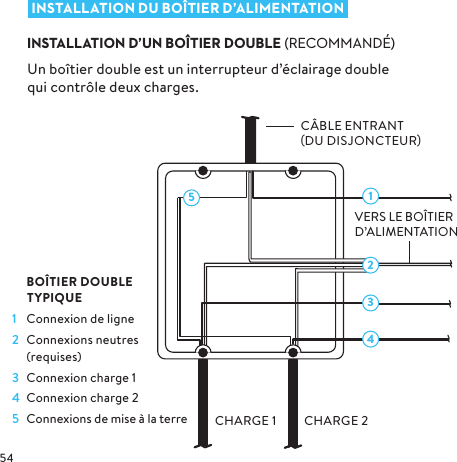 INSTALLATION DU BOÎTIER D'ALIMENTATION

INSTALLATION D'UN BOÎTIER DOUBLE (RECOMMANDÉ)

Un boîtier double est un interrupteur d'éclairage double qui contrôle deux charges.

CÂBLE ENTRANT (DU DISJONCTEUR)

5

1

VERS LE BOÎTIER D'ALIMENTATION

2

3

4

BOÎTIER DOUBLE TYPIQUE

1 Connexion de ligne

2 Connexions neutres (requises)

3 Connexion charge 1

4 Connexion charge 2

5 Connexions de mise à la terre

CHARGE 1

CHARGE 2

54