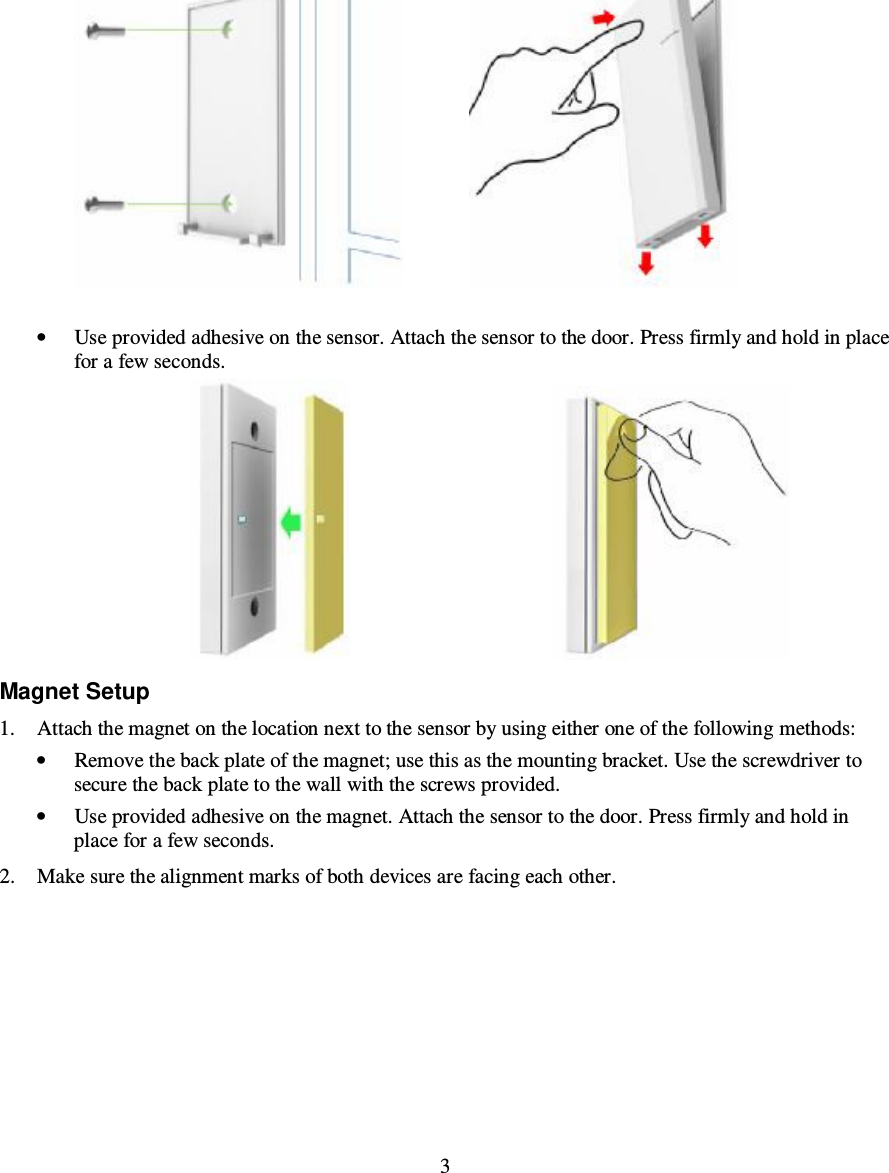 • Use provided adhesive on the sensor. Attach the sensor to the door. Press firmly and hold in place for a few seconds.

Magnet Setup

1. Attach the magnet on the location next to the sensor by using either one of the following methods:

• Remove the back plate of the magnet; use this as the mounting bracket. Use the screwdriver to secure the back plate to the wall with the screws provided.

• Use provided adhesive on the magnet. Attach the sensor to the door. Press firmly and hold in place for a few seconds.

2. Make sure the alignment marks of both devices are facing each other.

3