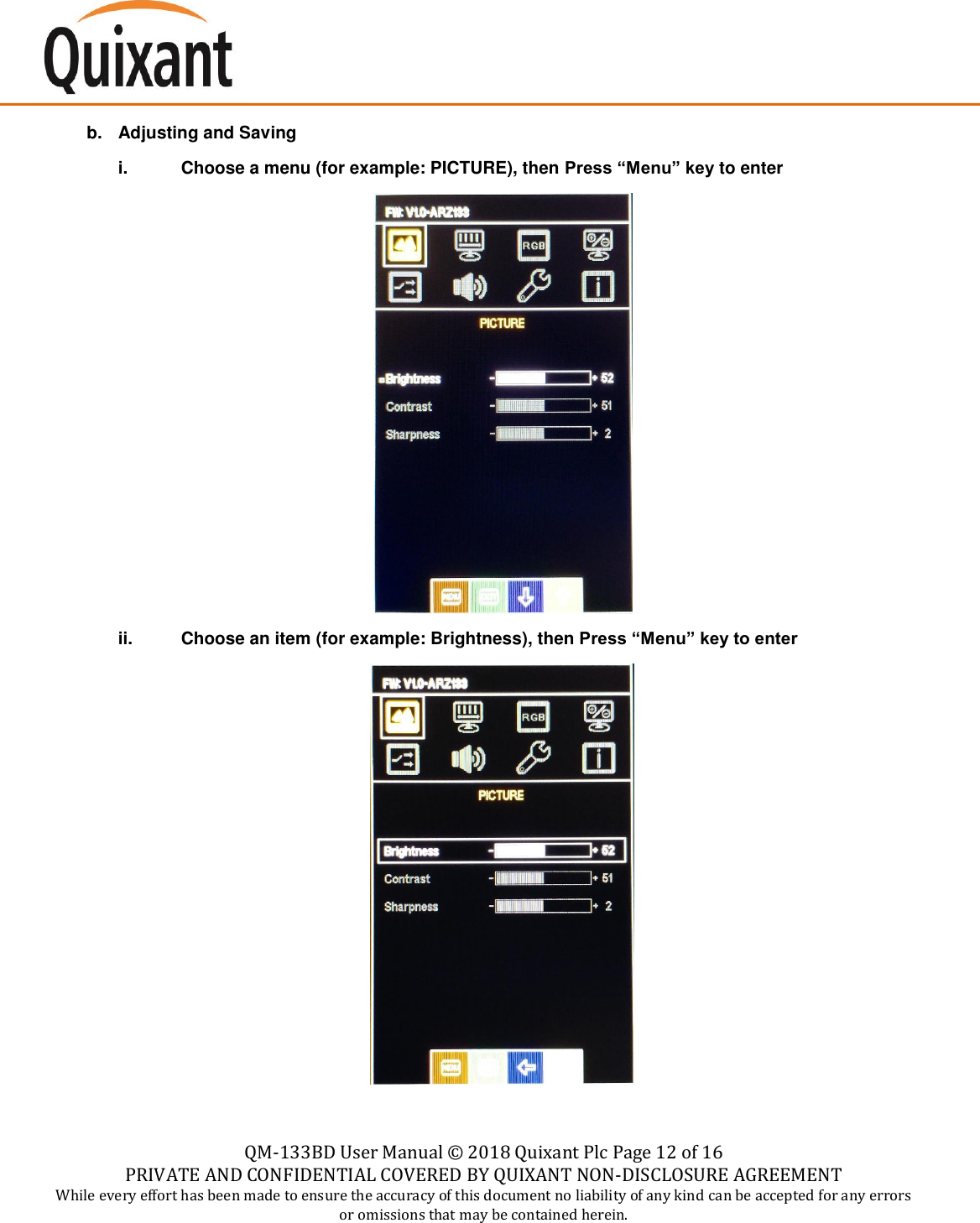 Quixant

b. Adjusting and Saving

i. Choose a menu (for example: PICTURE), then Press “Menu” key to enter

FW: V1.0-ARZ133

RGB

PICTURE

Brightness - + 52

Contrast - + 51

Sharpness - + 2

ii. Choose an item (for example: Brightness), then Press “Menu” key to enter

FW: V1.0-ARZ133

RGB

PICTURE

Brightness - + 52

Contrast - + 51

Sharpness - + 2

QM-133BD User Manual © 2018 Quixant Plc Page 12 of 16
PRIVATE AND CONFIDENTIAL COVERED BY QUIXANT NON-DISCLOSURE AGREEMENT
While every effort has been made to ensure the accuracy of this document no liability of any kind can be accepted for any errors or omissions that may be contained herein.