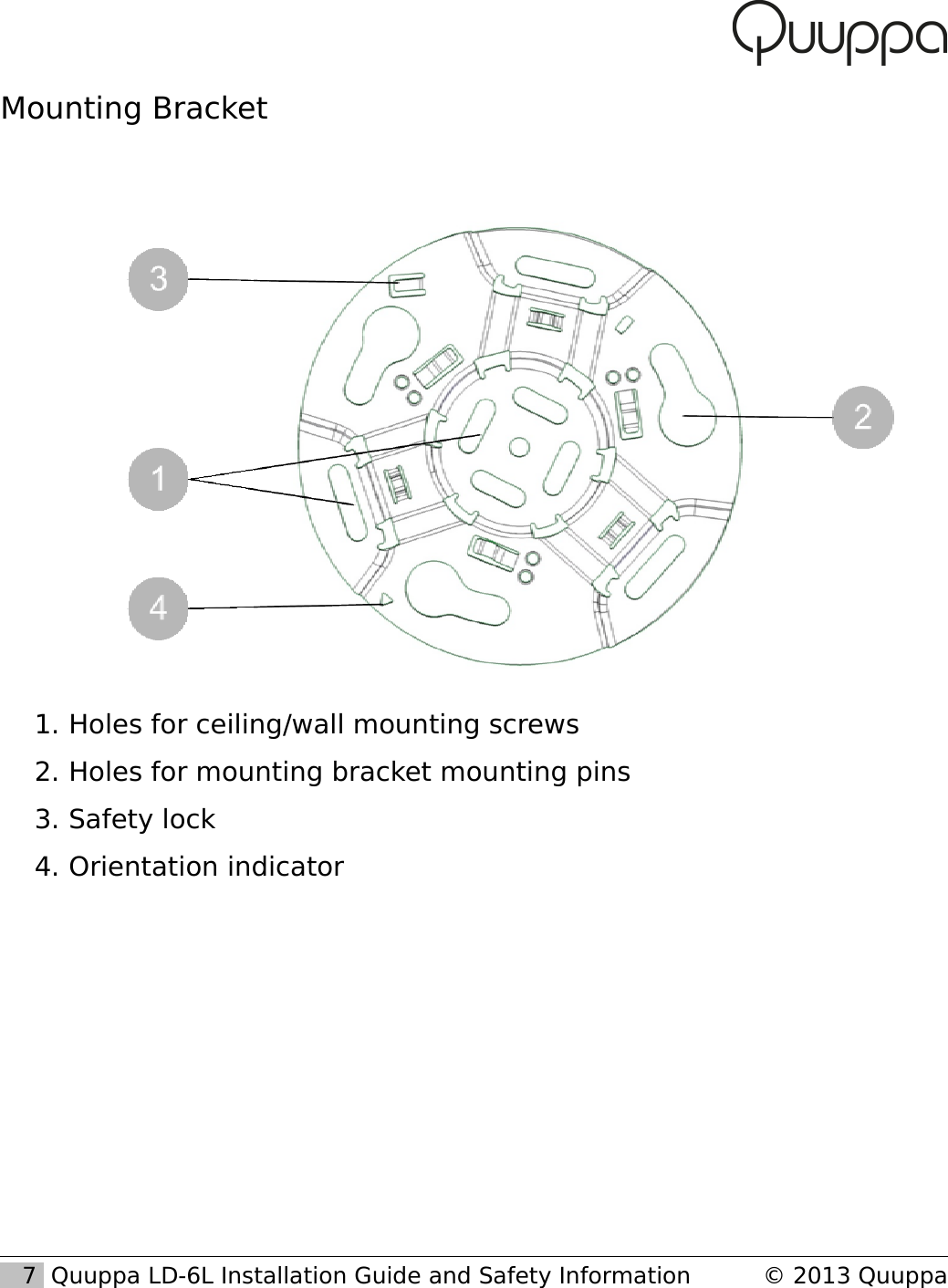 Quuppa

Mounting Bracket

3

2

1

4

1. Holes for ceiling/wall mounting screws
2. Holes for mounting bracket mounting pins
3. Safety lock
4. Orientation indicator

7 Quuppa LD-6L Installation Guide and Safety Information © 2013 Quuppa