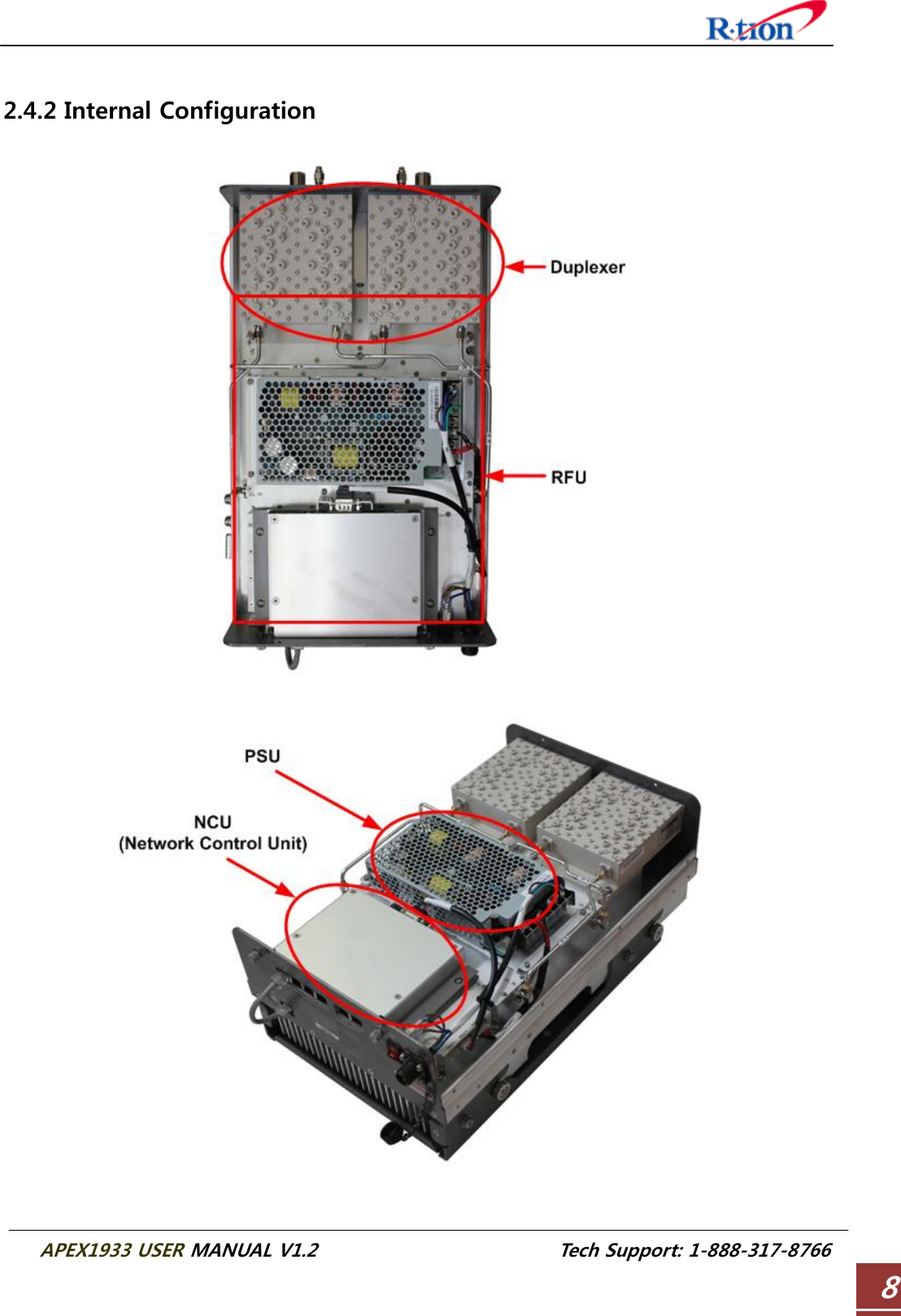 R·tron

2.4.2 Internal Configuration

Duplexer

RFU

PSU

NCU
(Network Control Unit)

APEX1933 USER MANUAL V1.2 Tech Support: 1-888-317-8766

8