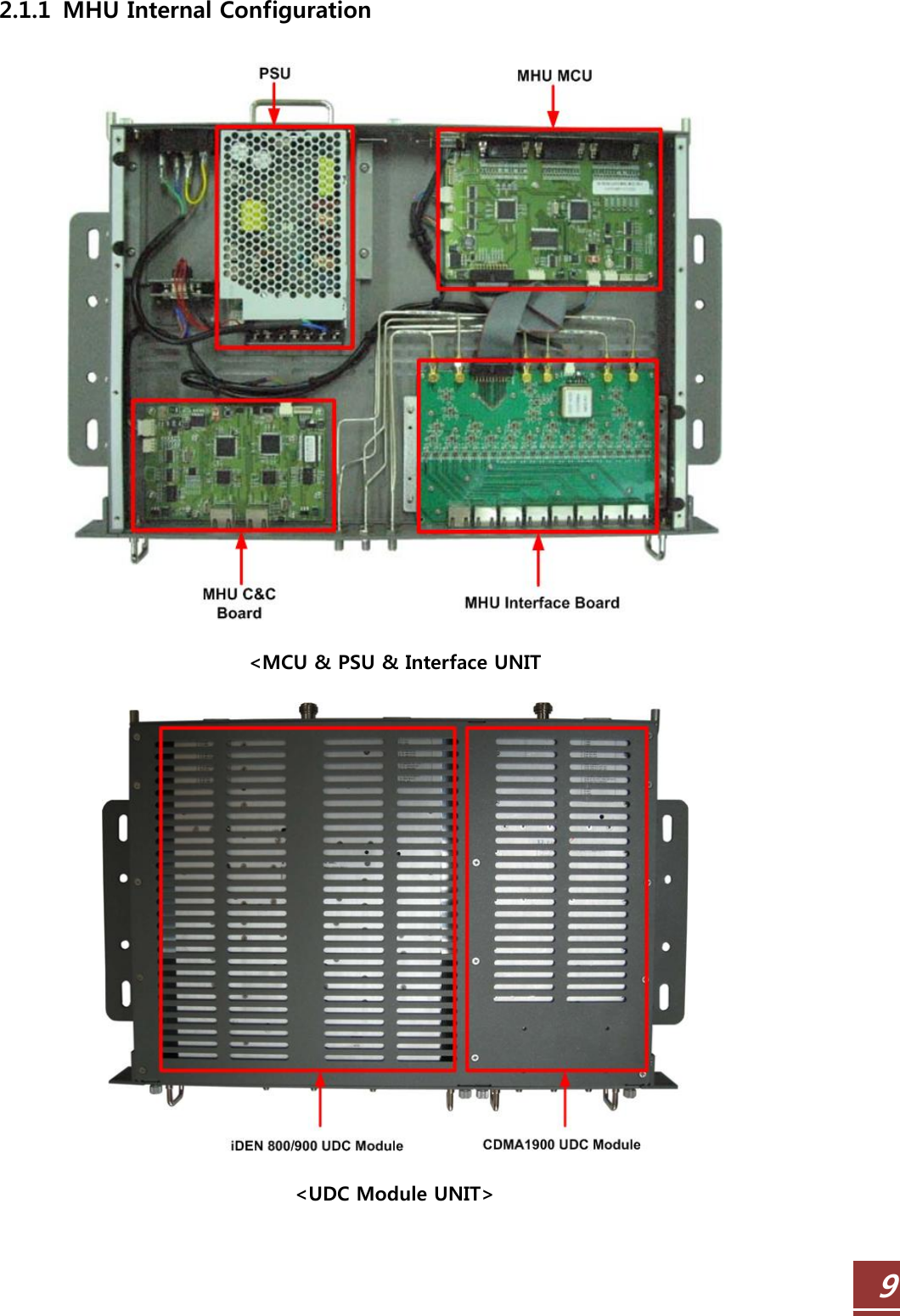 2.1.1 MHU Internal Configuration

PSU

MHU MCU

MHU C&C Board

MHU Interface Board

<MCU & PSU & Interface UNIT

iDEN 800/900 UDC Module

CDMA1900 UDC Module

<UDC Module UNIT>

9