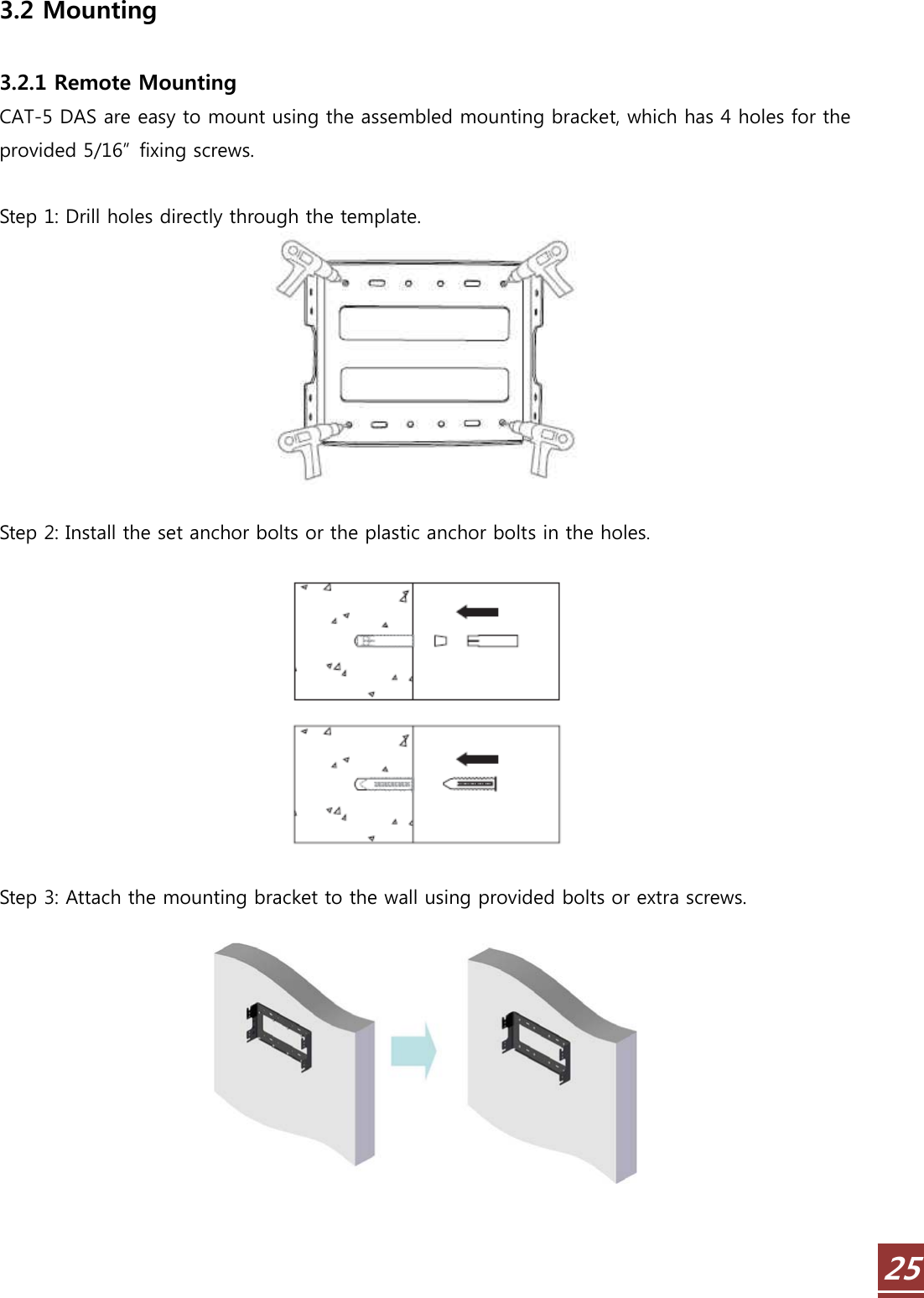 3.2 Mounting

3.2.1 Remote Mounting
CAT-5 DAS are easy to mount using the assembled mounting bracket, which has 4 holes for the provided 5/16" fixing screws.

Step 1: Drill holes directly through the template.

Step 2: Install the set anchor bolts or the plastic anchor bolts in the holes.

Step 3: Attach the mounting bracket to the wall using provided bolts or extra screws.

25