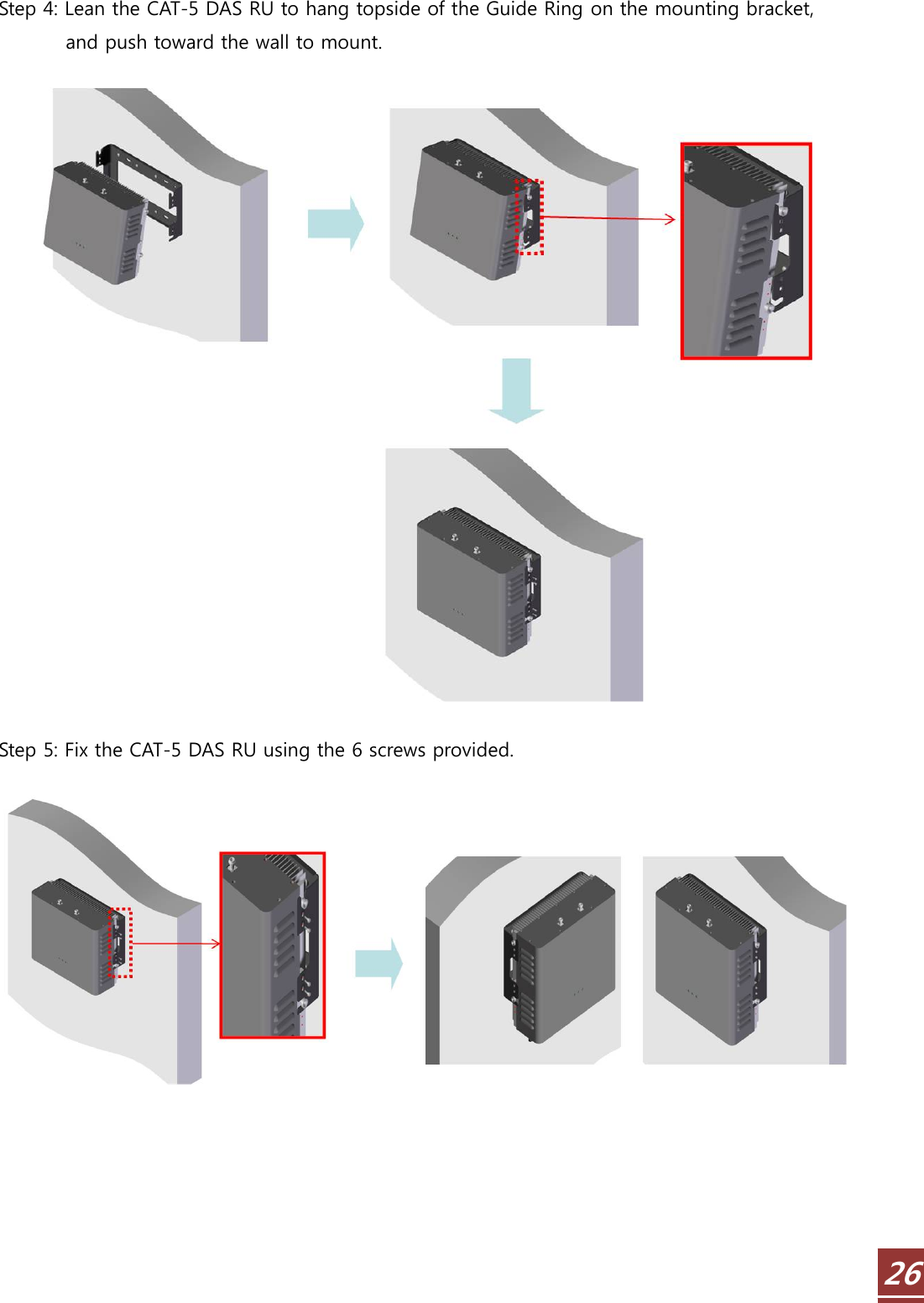 Step 4: Lean the CAT-5 DAS RU to hang topside of the Guide Ring on the mounting bracket, and push toward the wall to mount.

Step 5: Fix the CAT-5 DAS RU using the 6 screws provided.

26