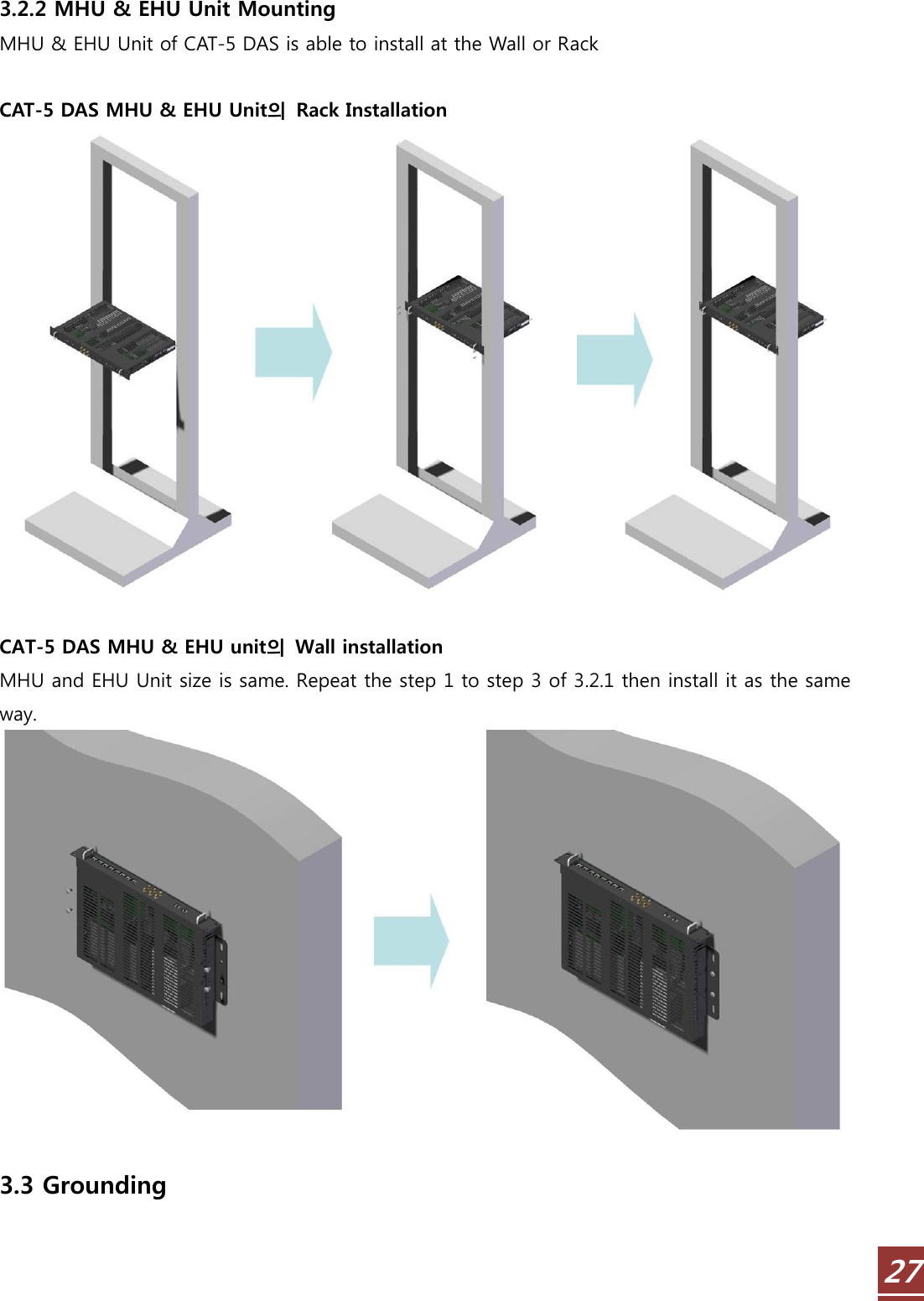 3.2.2 MHU & EHU Unit Mounting

MHU & EHU Unit of CAT-5 DAS is able to install at the Wall or Rack

CAT-5 DAS MHU & EHU Unit의 Rack Installation

CAT-5 DAS MHU & EHU unit의 Wall installation

MHU and EHU Unit size is same. Repeat the step 1 to step 3 of 3.2.1 then install it as the same way.

3.3 Grounding

27