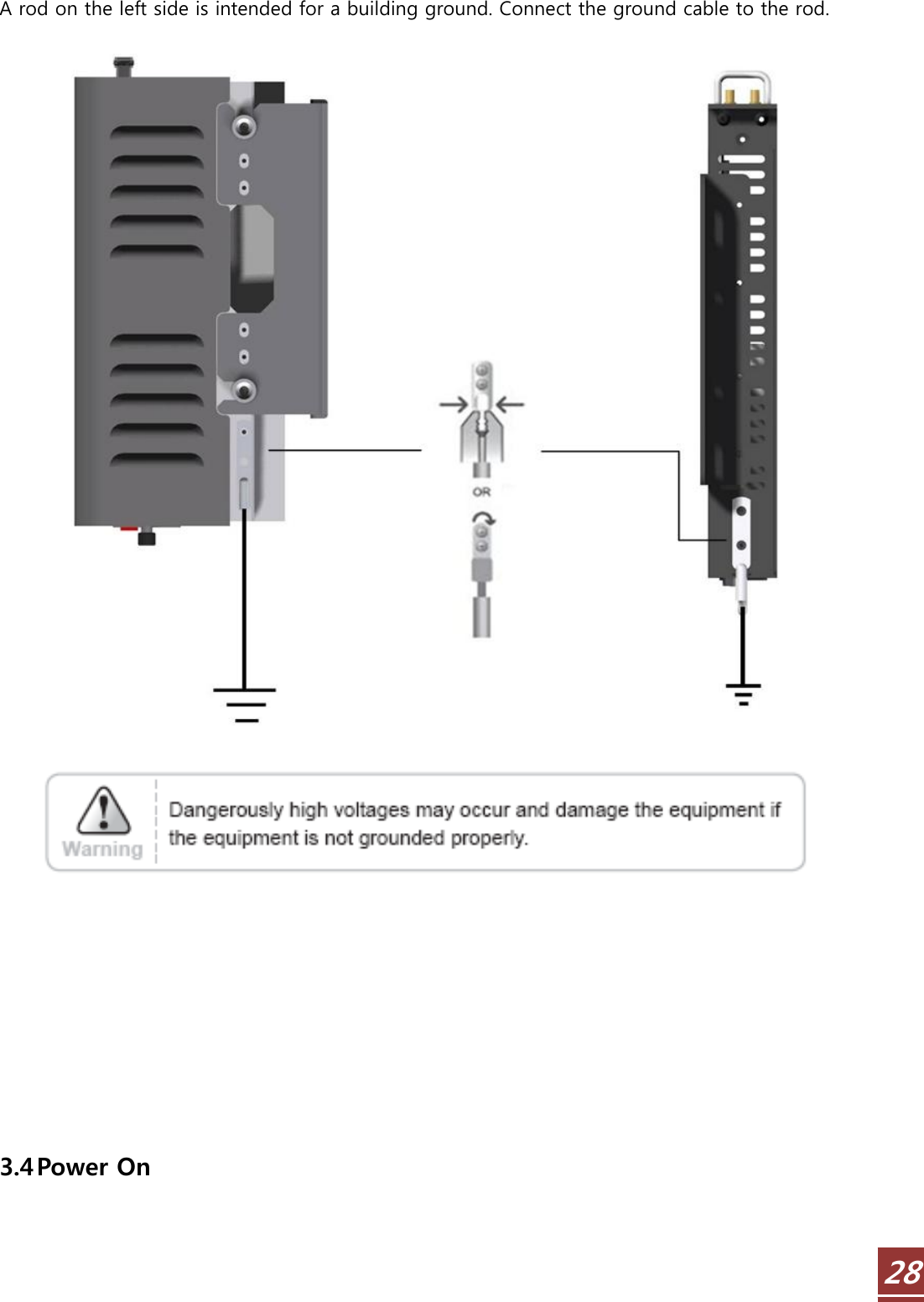 A rod on the left side is intended for a building ground. Connect the ground cable to the rod.

OR

Warning

Dangerously high voltages may occur and damage the equipment if the equipment is not grounded properly.

3.4 Power On

28