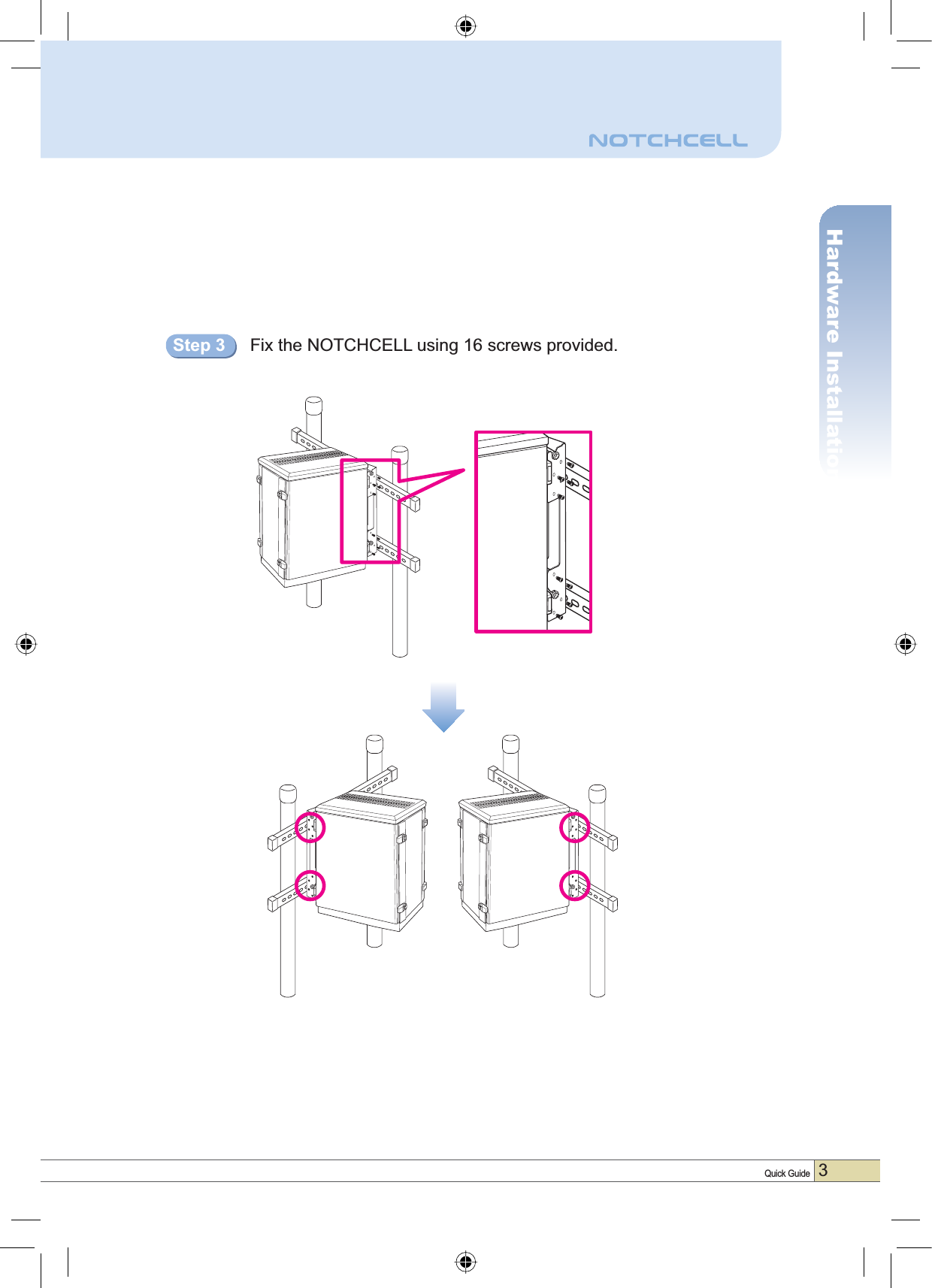 NOTCHCELL

Hardware Installatio

Step 3 Fix the NOTCHCELL using 16 screws provided.

Quick Guide 3