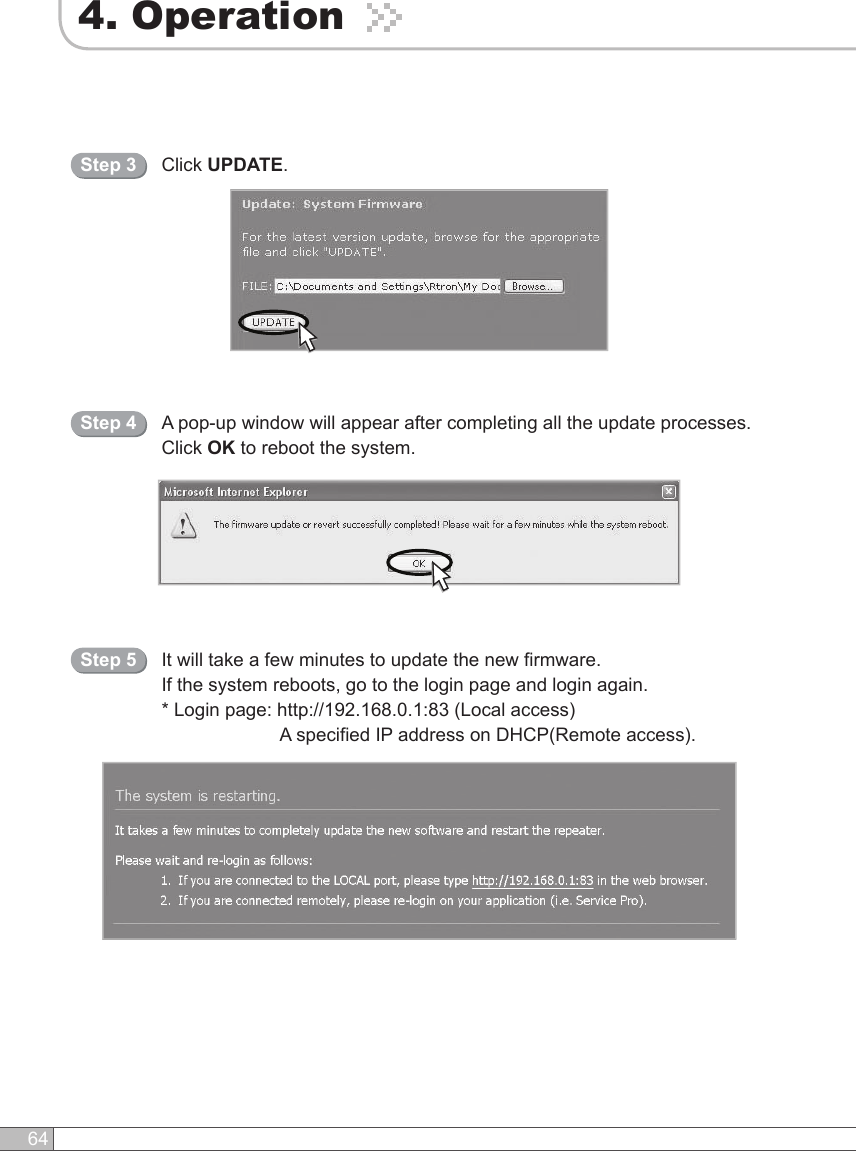 4. Operation

Step 3 Click UPDATE.

Update: System Firmware

For the latest version update, browse for the appropriate file and click "UPDATE".

FILE: C:\Documents and Settings\Rtron\My Doc Browse...

UPDATE

Step 4 A pop-up window will appear after completing all the update processes. Click OK to reboot the system.

Microsoft Internet Explorer

The firmware update or revert successfully completed! Please wait for a few minutes while the system reboot.

OK

Step 5 It will take a few minutes to update the new firmware.
If the system reboots, go to the login page and login again.
* Login page: http://192.168.0.1:83 (Local access)
A specified IP address on DHCP(Remote access).

The system is restarting.

It takes a few minutes to completely update the new software and restart the repeater.

Please wait and re-login as follows:
1. If you are connected to the LOCAL port, please type http://192.168.0.1:83 in the web browser.
2. If you are connected remotely, please re-login on your application (i.e. Service Pro).

64