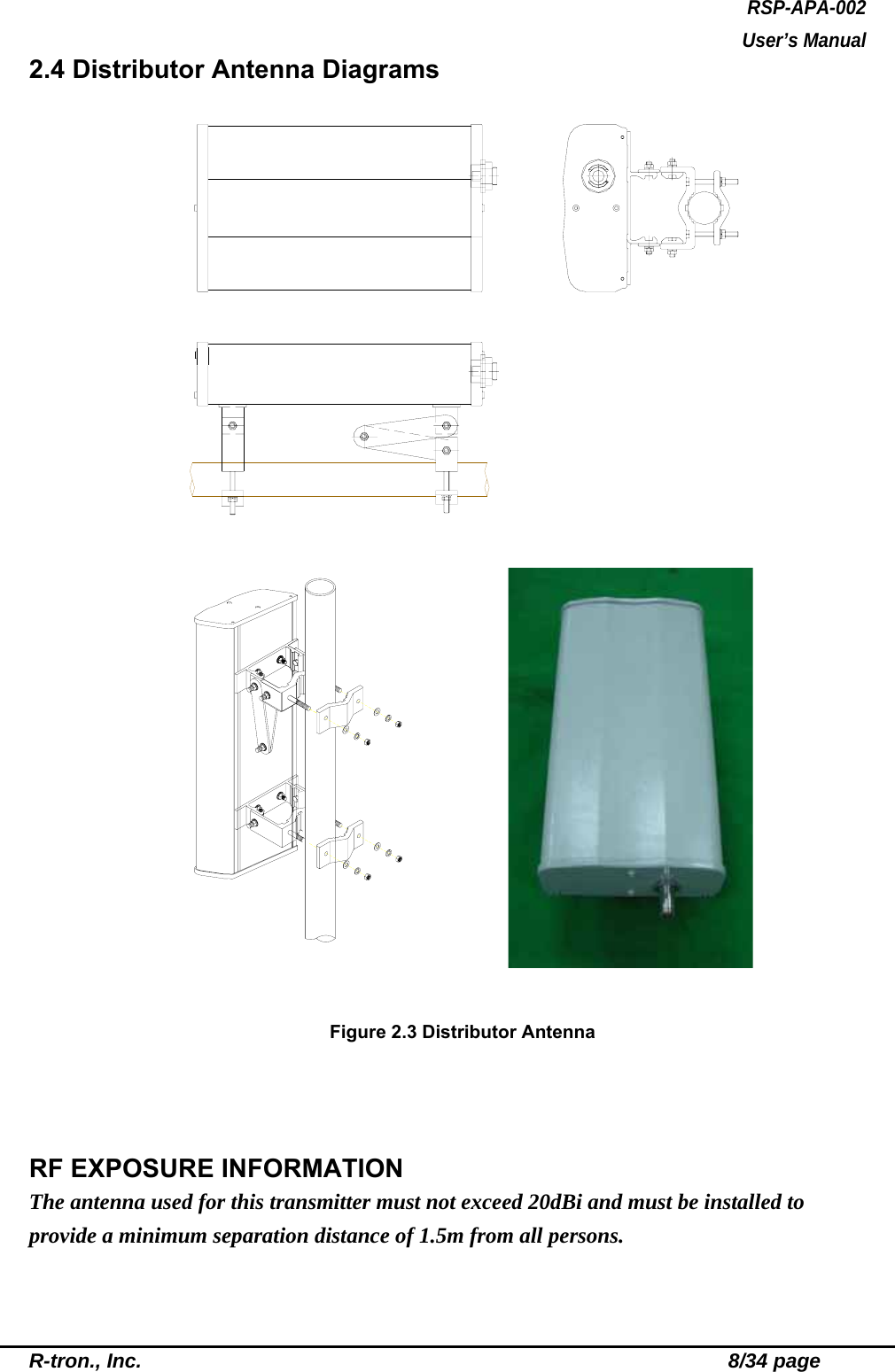 RSP-APA-002
User's Manual

2.4 Distributor Antenna Diagrams

Figure 2.3 Distributor Antenna

RF EXPOSURE INFORMATION
The antenna used for this transmitter must not exceed 20dBi and must be installed to provide a minimum separation distance of 1.5m from all persons.

R-tron., Inc. 8/34 page