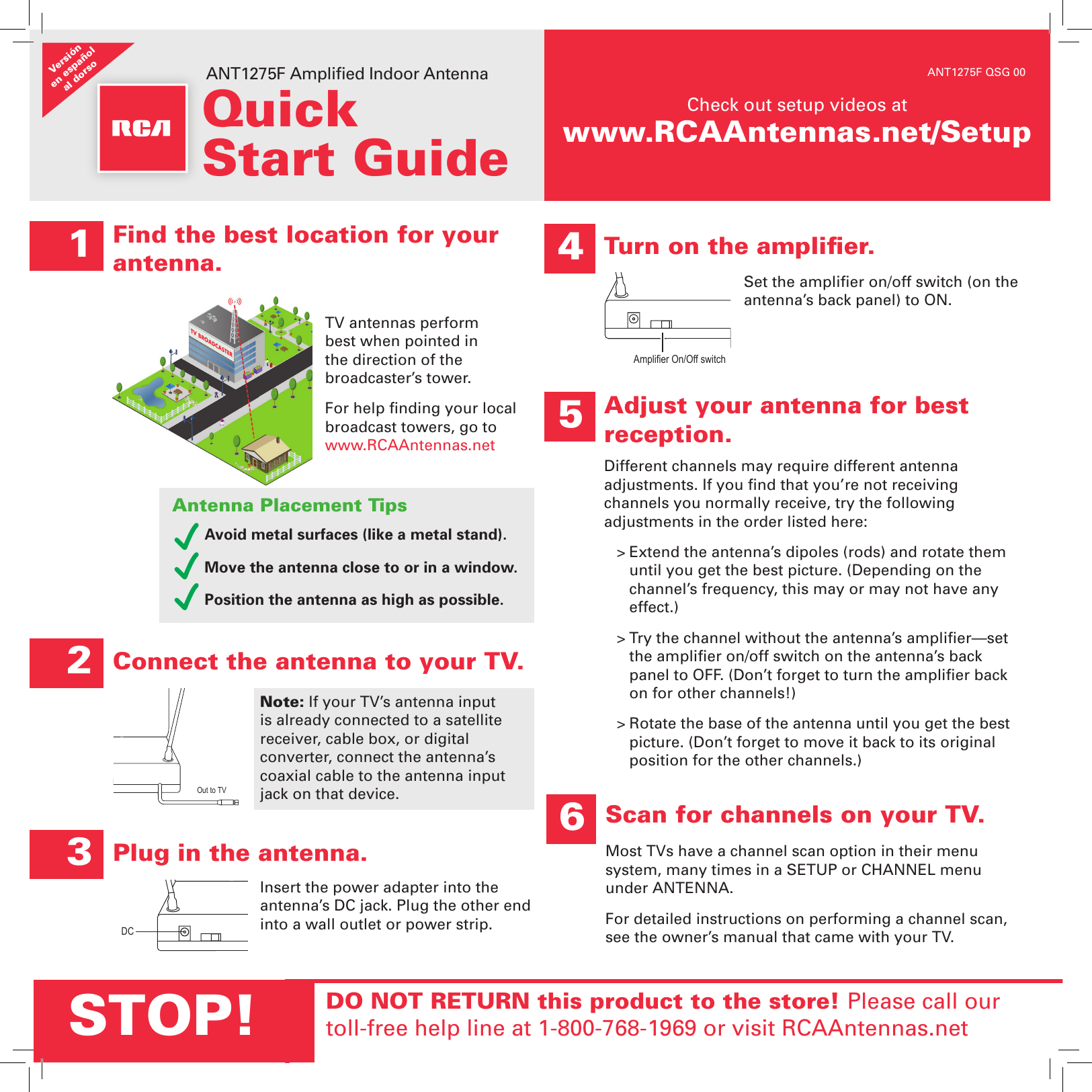 Versión en español al dorso

RCA

ANT1275F Amplified Indoor Antenna

Quick Start Guide

ANT1275F QSG 00

Check out setup videos at

www.RCAAntennas.net/Setup

1 Find the best location for your antenna.

TV BROADCASTER

TV antennas perform best when pointed in the direction of the broadcaster's tower.

For help finding your local broadcast towers, go to www.RCAAntennas.net

Antenna Placement Tips

Avoid metal surfaces (like a metal stand).

Move the antenna close to or in a window.

Position the antenna as high as possible.

2 Connect the antenna to your TV.

Out to TV

Note: If your TV's antenna input is already connected to a satellite receiver, cable box, or digital converter, connect the antenna's coaxial cable to the antenna input jack on that device.

3 Plug in the antenna.

DC

Insert the power adapter into the antenna's DC jack. Plug the other end into a wall outlet or power strip.

4 Turn on the amplifier.

Amplifier On/Off switch

Set the amplifier on/off switch (on the antenna's back panel) to ON.

5 Adjust your antenna for best reception.

Different channels may require different antenna adjustments. If you find that you're not receiving channels you normally receive, try the following adjustments in the order listed here:

> Extend the antenna's dipoles (rods) and rotate them until you get the best picture. (Depending on the channel's frequency, this may or may not have any effect.)

> Try the channel without the antenna's amplifier—set the amplifier on/off switch on the antenna's back panel to OFF. (Don't forget to turn the amplifier back on for other channels!)

> Rotate the base of the antenna until you get the best picture. (Don't forget to move it back to its original position for the other channels.)

6 Scan for channels on your TV.

Most TVs have a channel scan option in their menu system, many times in a SETUP or CHANNEL menu under ANTENNA.

For detailed instructions on performing a channel scan, see the owner's manual that came with your TV.

STOP!

DO NOT RETURN this product to the store! Please call our toll-free help line at 1-800-768-1969 or visit RCAAntennas.net