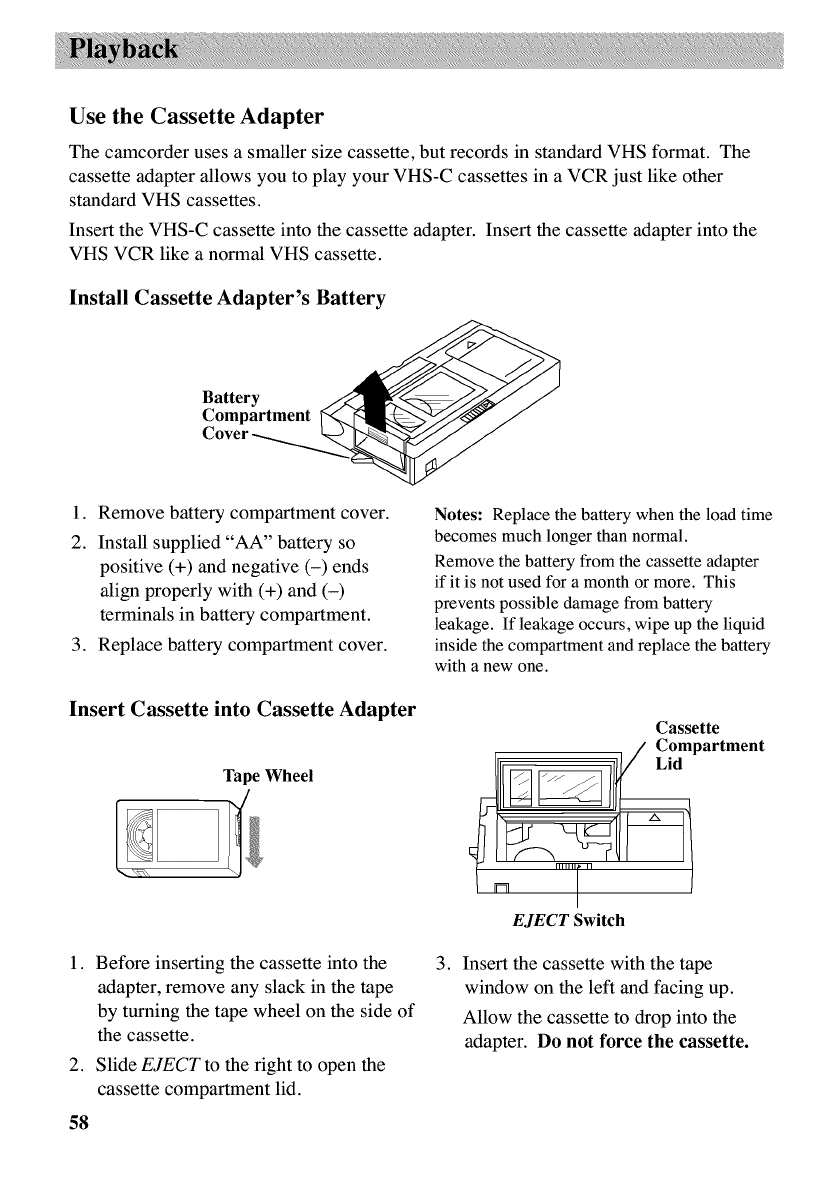 Playback

Use the Cassette Adapter

The camcorder uses a smaller size cassette, but records in standard VHS format. The cassette adapter allows you to play your VHS-C cassettes in a VCR just like other standard VHS cassettes.

Insert the VHS-C cassette into the cassette adapter. Insert the cassette adapter into the VHS VCR like a normal VHS cassette.

Install Cassette Adapter's Battery

Battery Compartment Cover

1. Remove battery compartment cover.
2. Install supplied "AA" battery so positive (+) and negative (–) ends align properly with (+) and (–) terminals in battery compartment.
3. Replace battery compartment cover.

Notes: Replace the battery when the load time becomes much longer than normal.

Remove the battery from the cassette adapter if it is not used for a month or more. This prevents possible damage from battery leakage. If leakage occurs, wipe up the liquid inside the compartment and replace the battery with a new one.

Insert Cassette into Cassette Adapter

Tape Wheel

Cassette Compartment Lid

EJECT Switch

1. Before inserting the cassette into the adapter, remove any slack in the tape by turning the tape wheel on the side of the cassette.
2. Slide EJECT to the right to open the cassette compartment lid.

3. Insert the cassette with the tape window on the left and facing up.

Allow the cassette to drop into the adapter. Do not force the cassette.

58