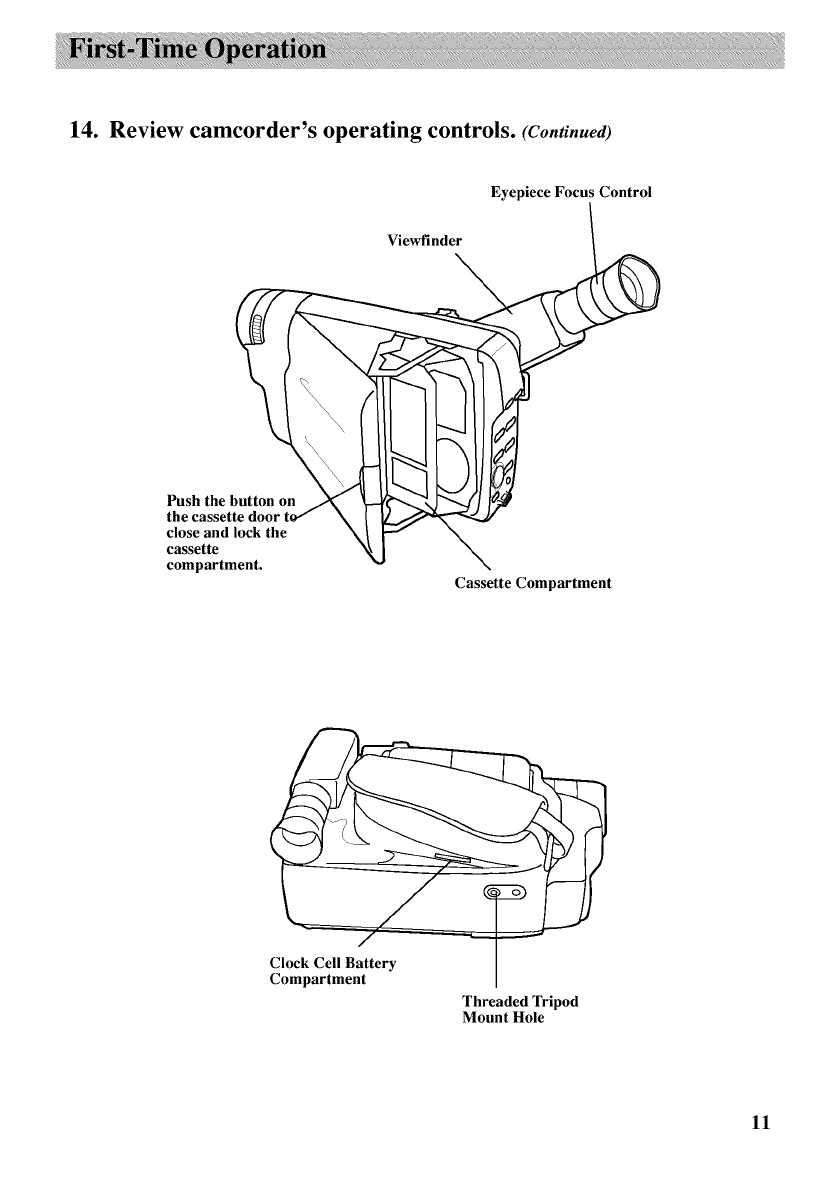 First-Time Operation

14. Review camcorder's operating controls. (Continued)

Eyepiece Focus Control

Viewfinder

Push the button on the cassette door to close and lock the cassette compartment.

Cassette Compartment

Clock Cell Battery Compartment

Threaded Tripod Mount Hole

11