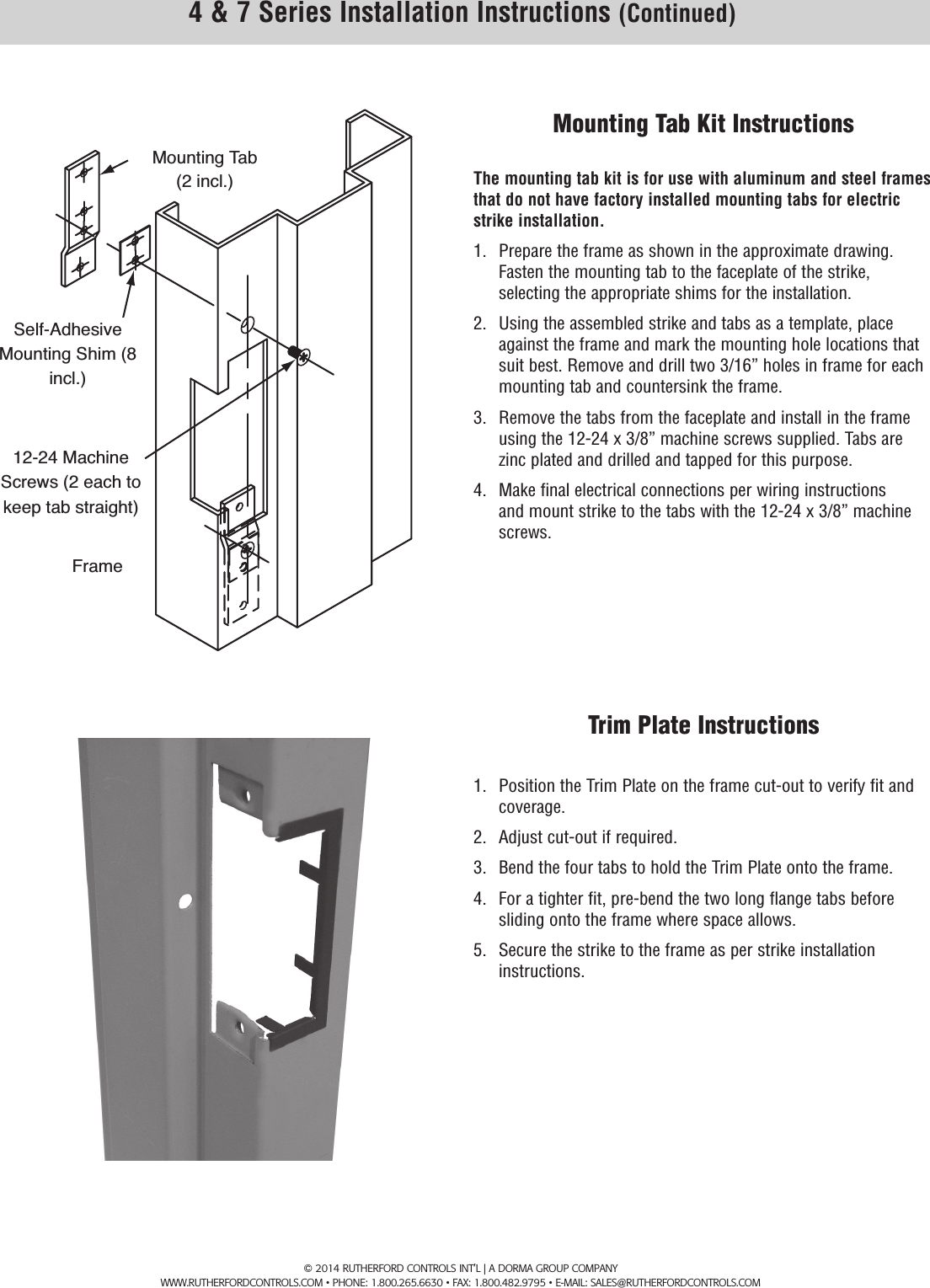 4 & 7 Series Installation Instructions (Continued)

Mounting Tab
(2 incl.)

Self-Adhesive Mounting Shim (8 incl.)

12-24 Machine Screws (2 each to keep tab straight)

Frame

Mounting Tab Kit Instructions

The mounting tab kit is for use with aluminum and steel frames that do not have factory installed mounting tabs for electric strike installation.

1. Prepare the frame as shown in the approximate drawing. Fasten the mounting tab to the faceplate of the strike, selecting the appropriate shims for the installation.

2. Using the assembled strike and tabs as a template, place against the frame and mark the mounting hole locations that suit best. Remove and drill two 3/16” holes in frame for each mounting tab and countersink the frame.

3. Remove the tabs from the faceplate and install in the frame using the 12-24 x 3/8” machine screws supplied. Tabs are zinc plated and drilled and tapped for this purpose.

4. Make final electrical connections per wiring instructions and mount strike to the tabs with the 12-24 x 3/8” machine screws.

Trim Plate Instructions

1. Position the Trim Plate on the frame cut-out to verify fit and coverage.

2. Adjust cut-out if required.

3. Bend the four tabs to hold the Trim Plate onto the frame.

4. For a tighter fit, pre-bend the two long flange tabs before sliding onto the frame where space allows.

5. Secure the strike to the frame as per strike installation instructions.

© 2014 RUTHERFORD CONTROLS INT’L | A DORMA GROUP COMPANY
WWW.RUTHERFORDCONTROLS.COM • PHONE: 1.800.265.6630 • FAX: 1.800.482.9795 • E-MAIL: SALES@RUTHERFORDCONTROLS.COM