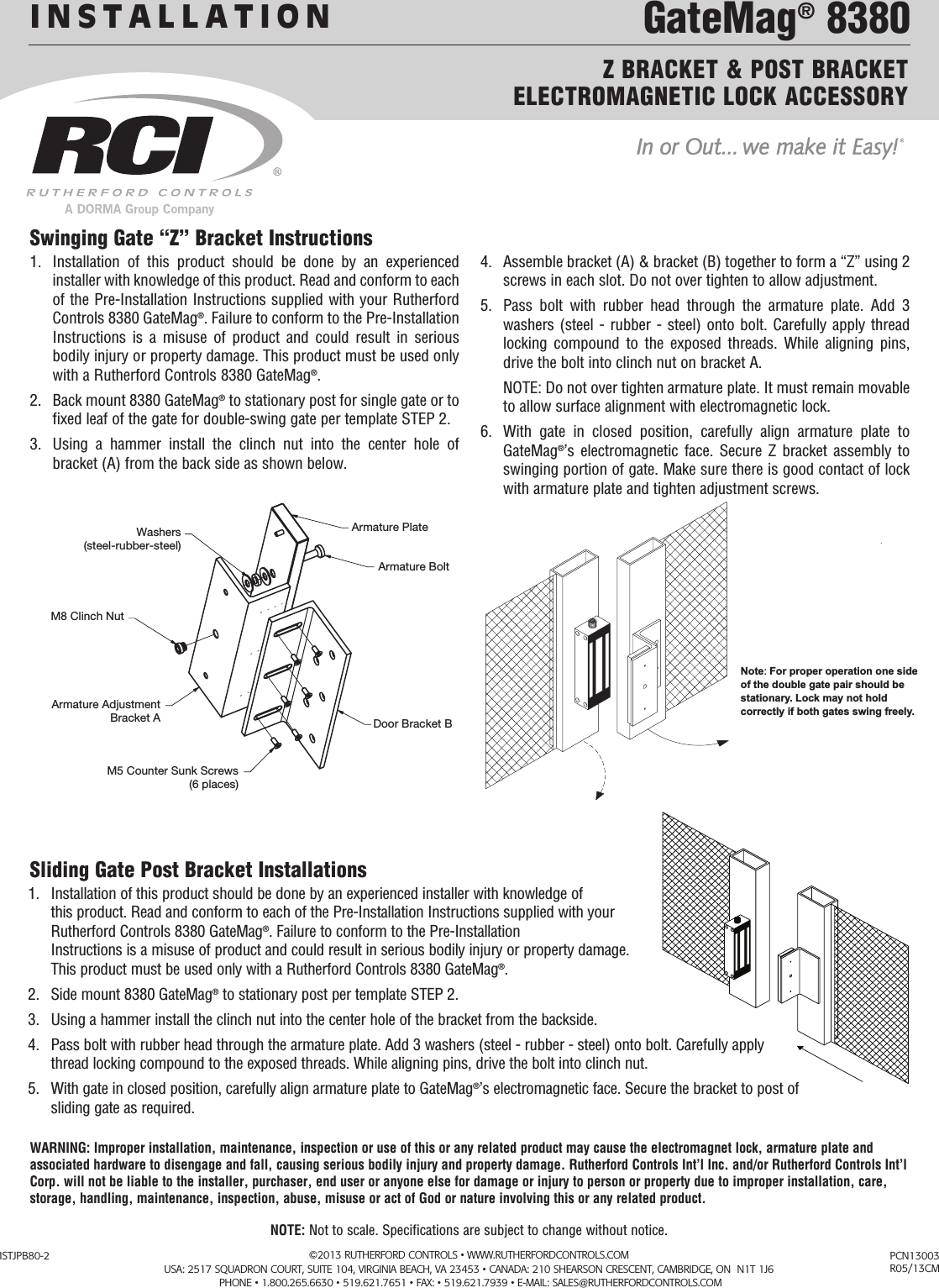 INSTALLATION GateMag® 8380

Z BRACKET & POST BRACKET
ELECTROMAGNETIC LOCK ACCESSORY

RCI®
RUTHERFORD CONTROLS
A DORMA Group Company

In or Out... we make it Easy!®

Swinging Gate “Z” Bracket Instructions

1. Installation of this product should be done by an experienced installer with knowledge of this product. Read and conform to each of the Pre-Installation Instructions supplied with your Rutherford Controls 8380 GateMag®. Failure to conform to the Pre-Installation Instructions is a misuse of product and could result in serious bodily injury or property damage. This product must be used only with a Rutherford Controls 8380 GateMag®.

2. Back mount 8380 GateMag® to stationary post for single gate or to fixed leaf of the gate for double-swing gate per template STEP 2.

3. Using a hammer install the clinch nut into the center hole of bracket (A) from the back side as shown below.

4. Assemble bracket (A) & bracket (B) together to form a “Z” using 2 screws in each slot. Do not over tighten to allow adjustment.

5. Pass bolt with rubber head through the armature plate. Add 3 washers (steel - rubber - steel) onto bolt. Carefully apply thread locking compound to the exposed threads. While aligning pins, drive the bolt into clinch nut on bracket A.

NOTE: Do not over tighten armature plate. It must remain movable to allow surface alignment with electromagnetic lock.

6. With gate in closed position, carefully align armature plate to GateMag®’s electromagnetic face. Secure Z bracket assembly to swinging portion of gate. Make sure there is good contact of lock with armature plate and tighten adjustment screws.

Washers
(steel-rubber-steel)
Armature Plate
Armature Bolt
M8 Clinch Nut
Armature Adjustment
Bracket A
Door Bracket B
M5 Counter Sunk Screws
(6 places)

Note: For proper operation one side of the double gate pair should be stationary. Lock may not hold correctly if both gates swing freely.

Sliding Gate Post Bracket Installations

1. Installation of this product should be done by an experienced installer with knowledge of this product. Read and conform to each of the Pre-Installation Instructions supplied with your Rutherford Controls 8380 GateMag®. Failure to conform to the Pre-Installation Instructions is a misuse of product and could result in serious bodily injury or property damage. This product must be used only with a Rutherford Controls 8380 GateMag®.

2. Side mount 8380 GateMag® to stationary post per template STEP 2.

3. Using a hammer install the clinch nut into the center hole of the bracket from the backside.

4. Pass bolt with rubber head through the armature plate. Add 3 washers (steel - rubber - steel) onto bolt. Carefully apply thread locking compound to the exposed threads. While aligning pins, drive the bolt into clinch nut.

5. With gate in closed position, carefully align armature plate to GateMag®’s electromagnetic face. Secure the bracket to post of sliding gate as required.

WARNING: Improper installation, maintenance, inspection or use of this or any related product may cause the electromagnet lock, armature plate and associated hardware to disengage and fall, causing serious bodily injury and property damage. Rutherford Controls Int’l Inc. and/or Rutherford Controls Int’l Corp. will not be liable to the installer, purchaser, end user or anyone else for damage or injury to person or property due to improper installation, care, storage, handling, maintenance, inspection, abuse, misuse or act of God or nature involving this or any related product.

NOTE: Not to scale. Specifications are subject to change without notice.

ISTJPB80-2
©2013 RUTHERFORD CONTROLS • WWW.RUTHERFORDCONTROLS.COM
USA: 2517 SQUADRON COURT, SUITE 104, VIRGINIA BEACH, VA 23453 • CANADA: 210 SHEARSON CRESCENT, CAMBRIDGE, ON N1T 1J6
PHONE • 1.800.265.6630 • 519.621.7651 • FAX: • 519.621.7939 • E-MAIL: SALES@RUTHERFORDCONTROLS.COM
PCN13003
R05/13CM