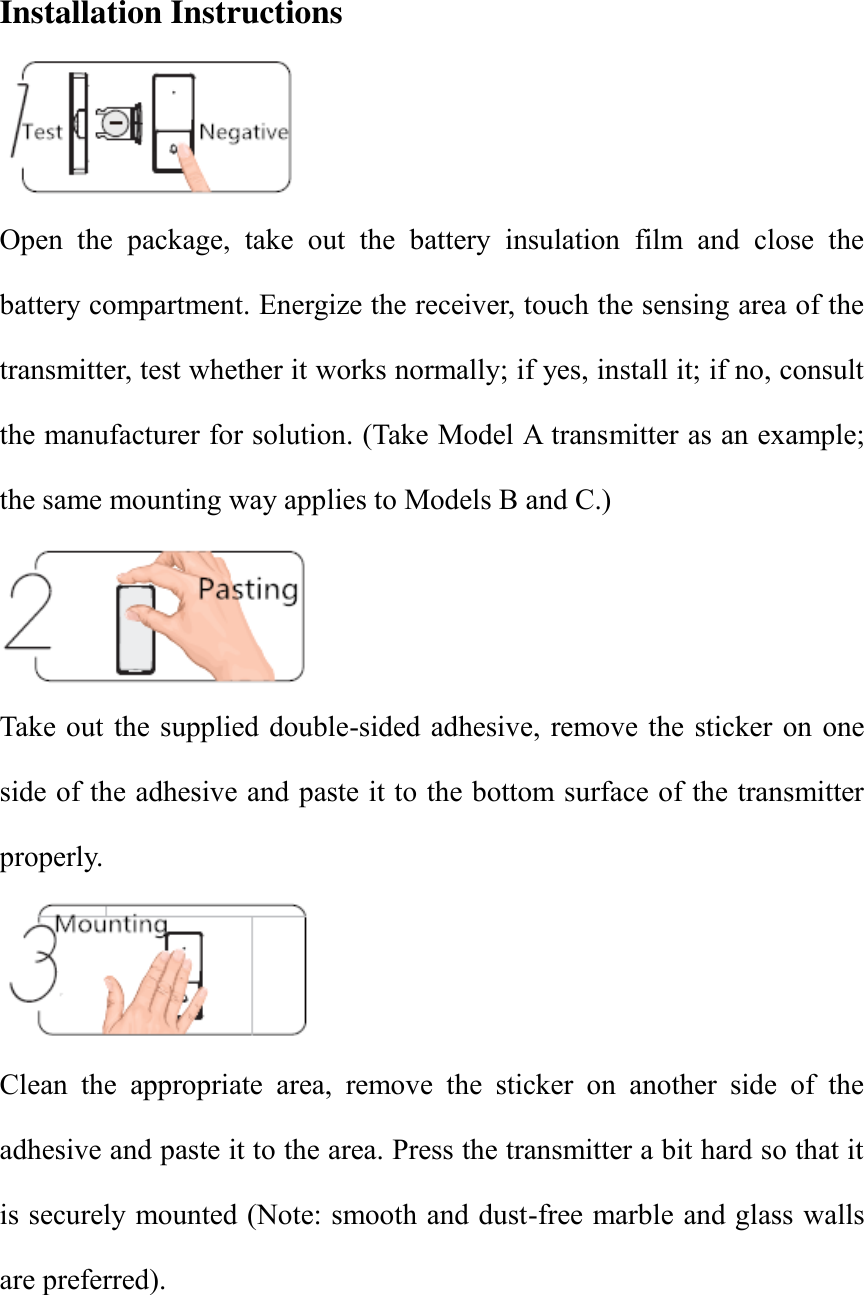 Installation Instructions

1 Test Negative

Open the package, take out the battery insulation film and close the battery compartment. Energize the receiver, touch the sensing area of the transmitter, test whether it works normally; if yes, install it; if no, consult the manufacturer for solution. (Take Model A transmitter as an example; the same mounting way applies to Models B and C.)

2 Pasting

Take out the supplied double-sided adhesive, remove the sticker on one side of the adhesive and paste it to the bottom surface of the transmitter properly.

3 Mounting

Clean the appropriate area, remove the sticker on another side of the adhesive and paste it to the area. Press the transmitter a bit hard so that it is securely mounted (Note: smooth and dust-free marble and glass walls are preferred).