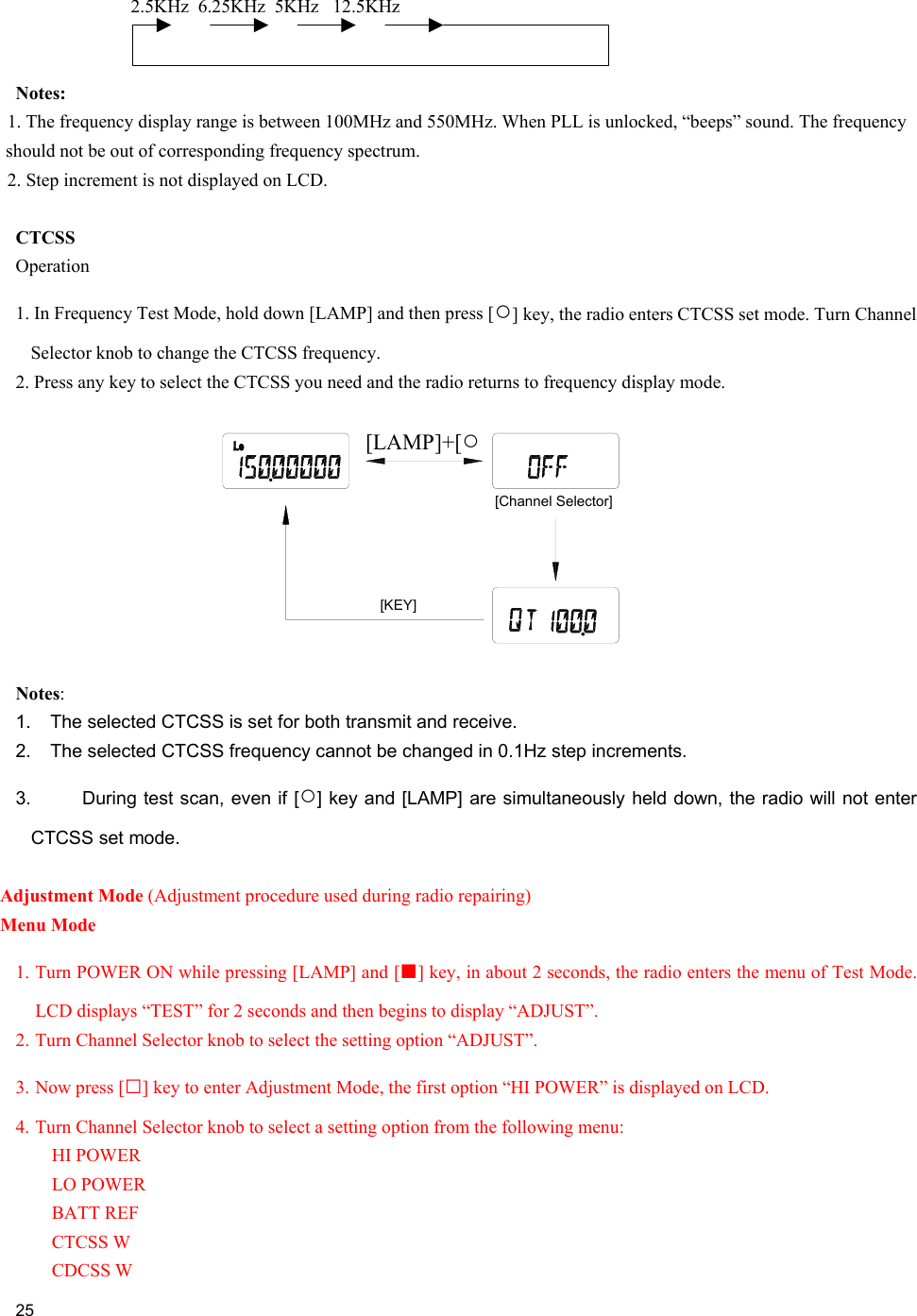 2.5KHz 6.25KHz 5KHz 12.5KHz

**Notes:**

1. The frequency display range is between 100MHz and 550MHz. When PLL is unlocked, “beeps” sound. The frequency should not be out of corresponding frequency spectrum.

2. Step increment is not displayed on LCD.

**CTCSS**

Operation

1. In Frequency Test Mode, hold down [LAMP] and then press [○] key, the radio enters CTCSS set mode. Turn Channel Selector knob to change the CTCSS frequency.

2. Press any key to select the CTCSS you need and the radio returns to frequency display mode.

Lo 150.00000

[LAMP]+[○

OFF

[Channel Selector]

[KEY]

QT 100.0

**Notes**:

1. The selected CTCSS is set for both transmit and receive.

2. The selected CTCSS frequency cannot be changed in 0.1Hz step increments.

3. During test scan, even if [○] key and [LAMP] are simultaneously held down, the radio will not enter CTCSS set mode.

**Adjustment Mode** (Adjustment procedure used during radio repairing)

**Menu Mode**

1. Turn POWER ON while pressing [LAMP] and [■] key, in about 2 seconds, the radio enters the menu of Test Mode. LCD displays “TEST” for 2 seconds and then begins to display “ADJUST”.

2. Turn Channel Selector knob to select the setting option “ADJUST”.

3. Now press [□] key to enter Adjustment Mode, the first option “HI POWER” is displayed on LCD.

4. Turn Channel Selector knob to select a setting option from the following menu:

HI POWER

LO POWER

BATT REF

CTCSS W

CDCSS W

25