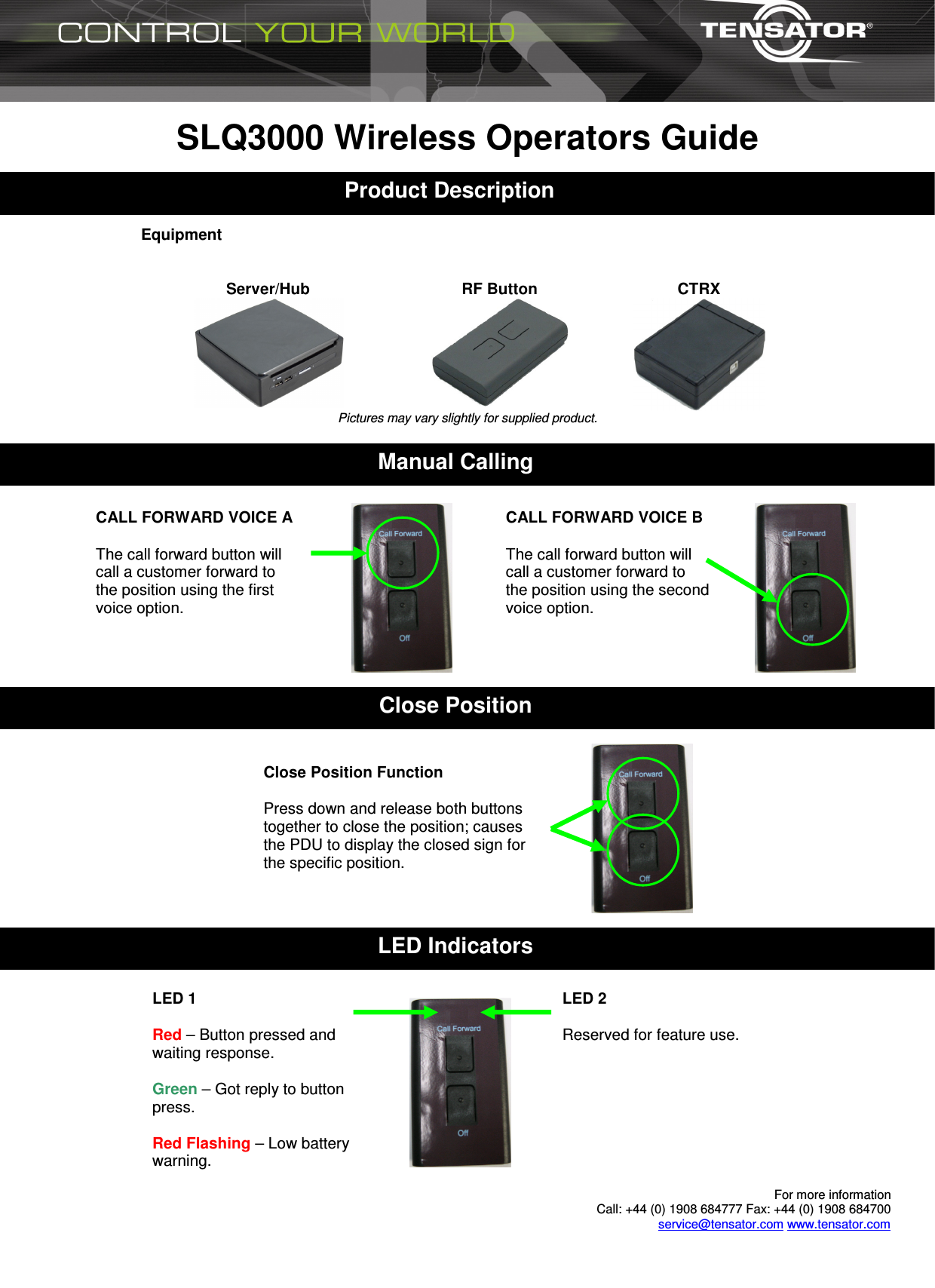 CONTROL YOUR WORLD

TENSATOR®

SLQ3000 Wireless Operators Guide

Product Description

Equipment

Server/Hub

RF Button

CTRX

Pictures may vary slightly for supplied product.

Manual Calling

CALL FORWARD VOICE A

The call forward button will call a customer forward to the position using the first voice option.

Call Forward

Off

CALL FORWARD VOICE B

The call forward button will call a customer forward to the position using the second voice option.

Call Forward

Off

Close Position

Close Position Function

Press down and release both buttons together to close the position; causes the PDU to display the closed sign for the specific position.

Call Forward

Off

LED Indicators

LED 1

Red – Button pressed and waiting response.

Green – Got reply to button press.

Red Flashing – Low battery warning.

Call Forward

Off

LED 2

Reserved for feature use.

For more information
Call: +44 (0) 1908 684777 Fax: +44 (0) 1908 684700
service@tensator.com www.tensator.com