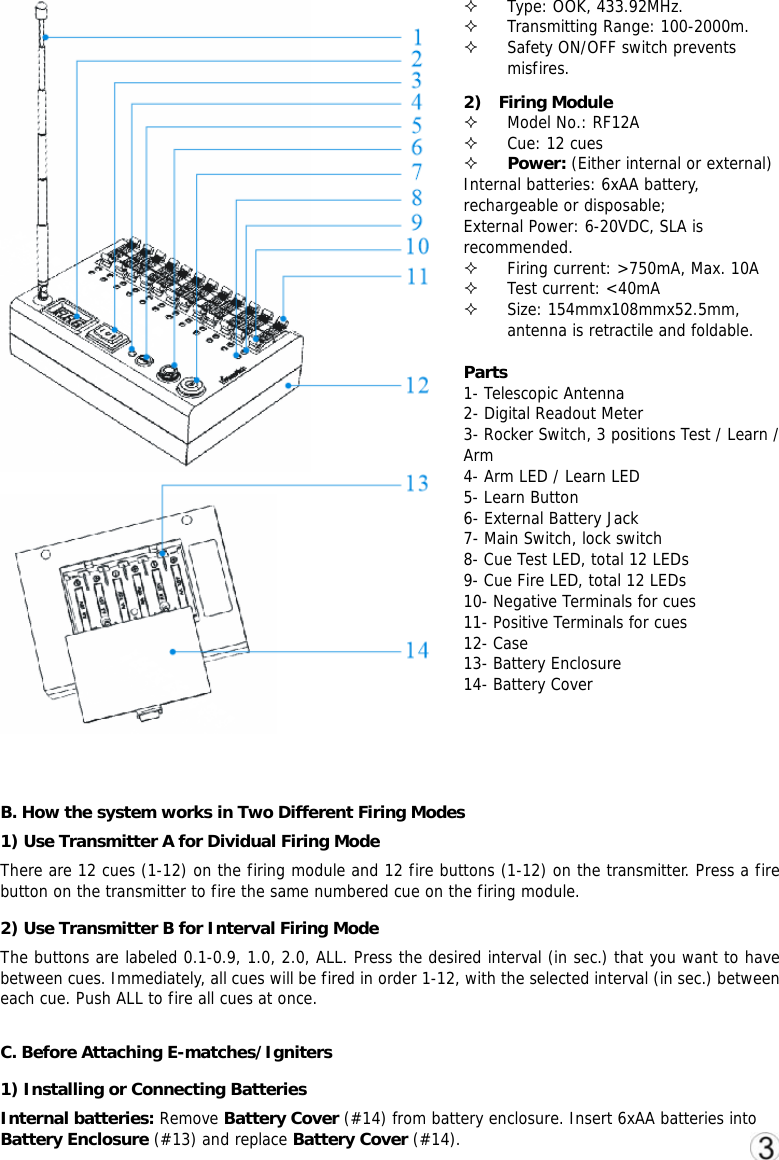 1
2
3
4
5
6
7
8
9
10
11
12
13
14

✧ Type: OOK, 433.92MHz.
✧ Transmitting Range: 100-2000m.
✧ Safety ON/OFF switch prevents misfires.

2) Firing Module
✧ Model No.: RF12A
✧ Cue: 12 cues
✧ Power: (Either internal or external)
Internal batteries: 6xAA battery, rechargeable or disposable;
External Power: 6-20VDC, SLA is recommended.
✧ Firing current: >750mA, Max. 10A
✧ Test current: <40mA
✧ Size: 154mmx108mmx52.5mm, antenna is retractile and foldable.

Parts
1- Telescopic Antenna
2- Digital Readout Meter
3- Rocker Switch, 3 positions Test / Learn / Arm
4- Arm LED / Learn LED
5- Learn Button
6- External Battery Jack
7- Main Switch, lock switch
8- Cue Test LED, total 12 LEDs
9- Cue Fire LED, total 12 LEDs
10- Negative Terminals for cues
11- Positive Terminals for cues
12- Case
13- Battery Enclosure
14- Battery Cover

B. How the system works in Two Different Firing Modes

1) Use Transmitter A for Dividual Firing Mode

There are 12 cues (1-12) on the firing module and 12 fire buttons (1-12) on the transmitter. Press a fire button on the transmitter to fire the same numbered cue on the firing module.

2) Use Transmitter B for Interval Firing Mode

The buttons are labeled 0.1-0.9, 1.0, 2.0, ALL. Press the desired interval (in sec.) that you want to have between cues. Immediately, all cues will be fired in order 1-12, with the selected interval (in sec.) between each cue. Push ALL to fire all cues at once.

C. Before Attaching E-matches/Igniters

1) Installing or Connecting Batteries

Internal batteries: Remove Battery Cover (#14) from battery enclosure. Insert 6xAA batteries into Battery Enclosure (#13) and replace Battery Cover (#14).

3