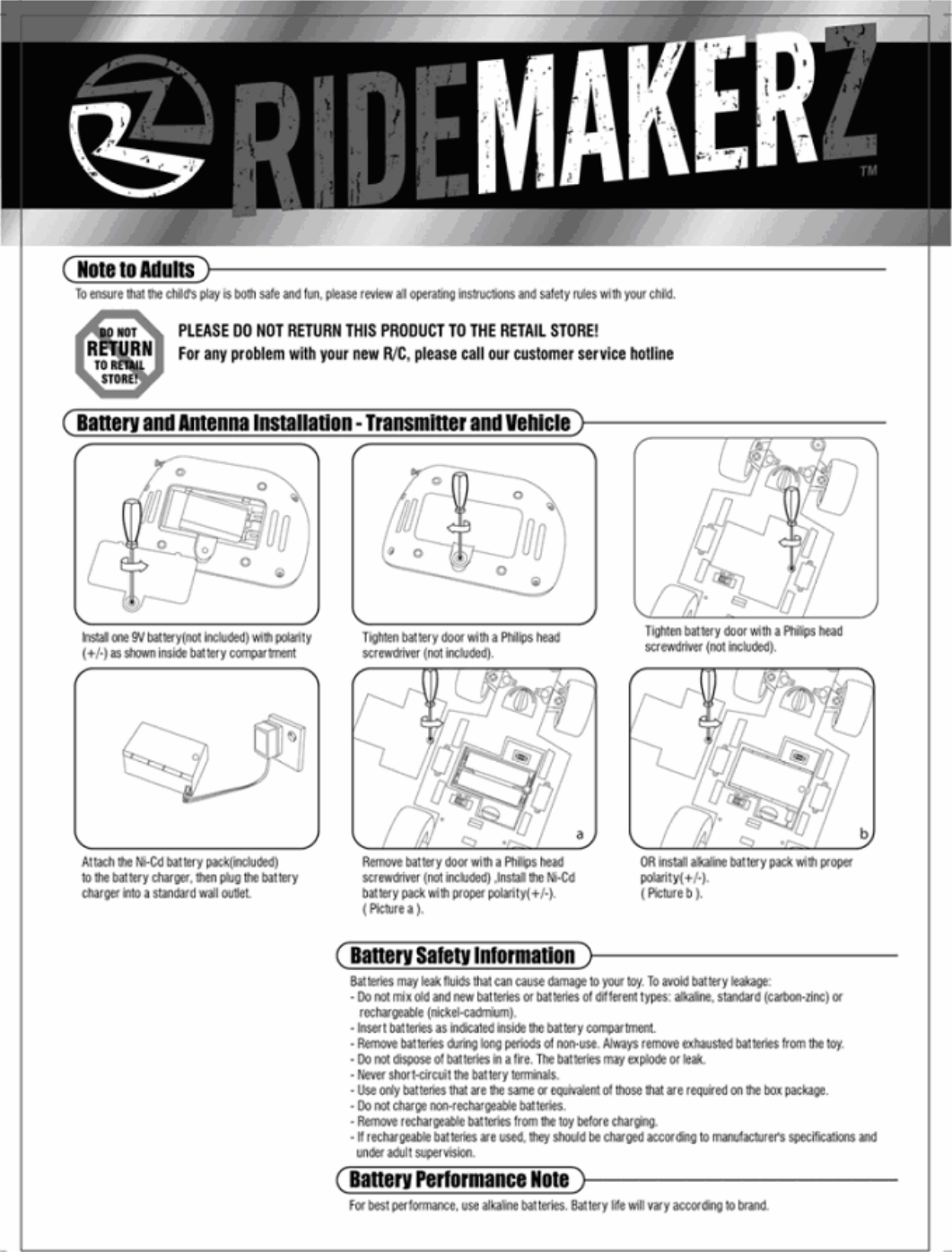 RIDEMAKERZ™

Note to Adults

To ensure that the child's play is both safe and fun, please review all operating instructions and safety rules with your child.

DO NOT RETURN TO RETAIL STORE!

PLEASE DO NOT RETURN THIS PRODUCT TO THE RETAIL STORE!
For any problem with your new R/C, please call our customer service hotline

Battery and Antenna Installation - Transmitter and Vehicle

Install one 9V battery(not included) with polarity (+/-) as shown inside battery compartment

Tighten battery door with a Philips head screwdriver (not included).

Tighten battery door with a Philips head screwdriver (not included).

Attach the Ni-Cd battery pack(included) to the battery charger, then plug the battery charger into a standard wall outlet.

a

Remove battery door with a Philips head screwdriver (not included) ,Install the Ni-Cd battery pack with proper polarity(+/-). ( Picture a ).

b

OR install alkaline battery pack with proper polarity(+/-). ( Picture b ).

Battery Safety Information

Batteries may leak fluids that can cause damage to your toy. To avoid battery leakage:
- Do not mix old and new batteries or batteries of different types: alkaline, standard (carbon-zinc) or rechargeable (nickel-cadmium).
- Insert batteries as indicated inside the battery compartment.
- Remove batteries during long periods of non-use. Always remove exhausted batteries from the toy.
- Do not dispose of batteries in a fire. The batteries may explode or leak.
- Never short-circuit the battery terminals.
- Use only batteries that are the same or equivalent of those that are required on the box package.
- Do not charge non-rechargeable batteries.
- Remove rechargeable batteries from the toy before charging.
- If rechargeable batteries are used, they should be charged according to manufacturer's specifications and under adult supervision.

Battery Performance Note

For best performance, use alkaline batteries. Battery life will vary according to brand.