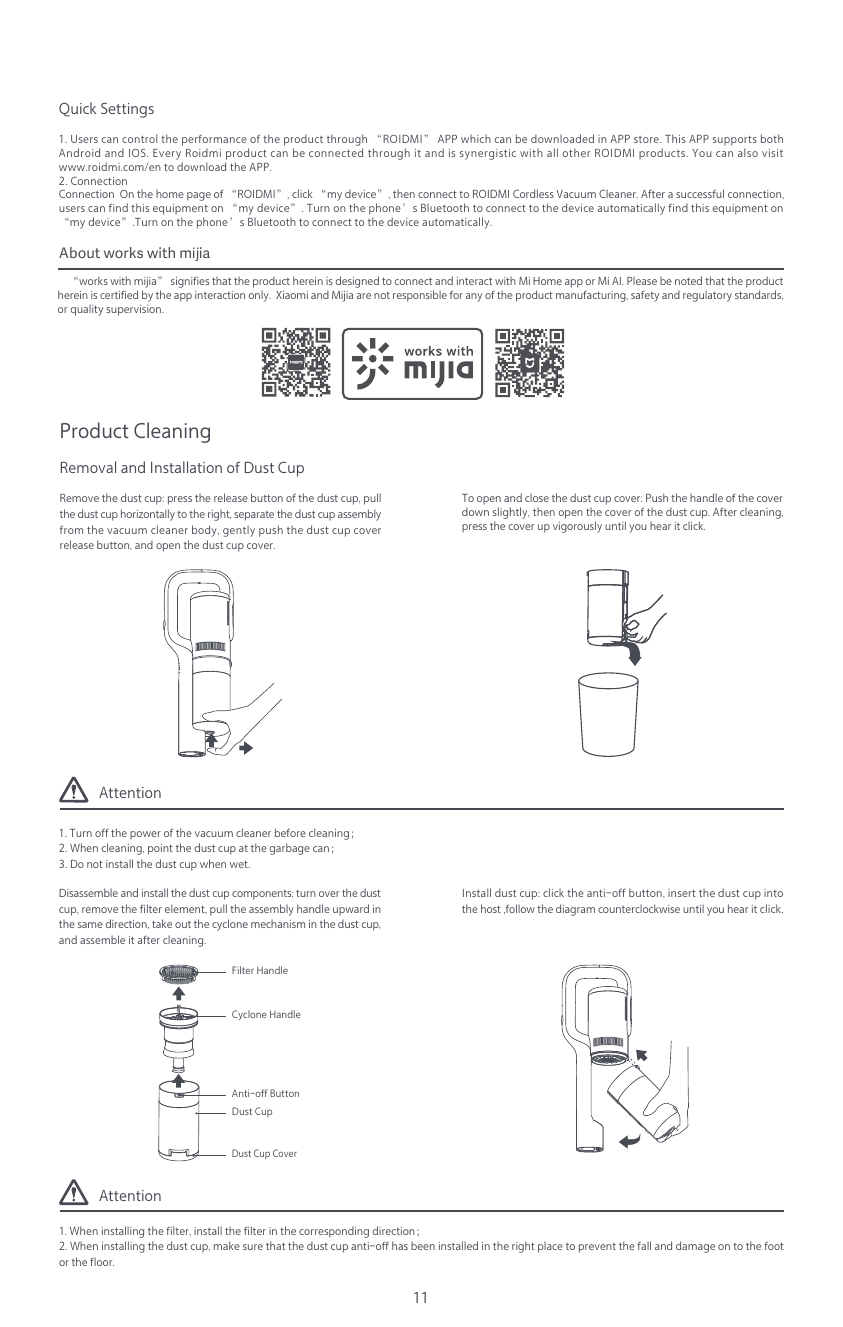 Quick Settings

1. Users can control the performance of the product through “ROIDMI” APP which can be downloaded in APP store. This APP supports both Android and IOS. Every Roidmi product can be connected through it and is synergistic with all other ROIDMI products. You can also visit www.roidmi.com/en to download the APP.
2. Connection
Connection On the home page of “ROIDMI”, click “my device”, then connect to ROIDMI Cordless Vacuum Cleaner. After a successful connection, users can find this equipment on “my device”. Turn on the phone’s Bluetooth to connect to the device automatically find this equipment on “my device”.Turn on the phone’s Bluetooth to connect to the device automatically.

About works with mijia

“works with mijia” signifies that the product herein is designed to connect and interact with Mi Home app or Mi AI. Please be noted that the product herein is certified by the app interaction only. Xiaomi and Mijia are not responsible for any of the product manufacturing, safety and regulatory standards, or quality supervision.

works with mijia

Product Cleaning

Removal and Installation of Dust Cup

Remove the dust cup: press the release button of the dust cup, pull the dust cup horizontally to the right, separate the dust cup assembly from the vacuum cleaner body, gently push the dust cup cover release button, and open the dust cup cover.

To open and close the dust cup cover: Push the handle of the cover down slightly, then open the cover of the dust cup. After cleaning, press the cover up vigorously until you hear it click.

Attention

1. Turn off the power of the vacuum cleaner before cleaning;
2. When cleaning, point the dust cup at the garbage can;
3. Do not install the dust cup when wet.

Disassemble and install the dust cup components: turn over the dust cup, remove the filter element, pull the assembly handle upward in the same direction, take out the cyclone mechanism in the dust cup, and assemble it after cleaning.

Filter Handle
Cyclone Handle
Anti-off Button
Dust Cup
Dust Cup Cover

Install dust cup: click the anti-off button, insert the dust cup into the host ,follow the diagram counterclockwise until you hear it click.

Attention

1. When installing the filter, install the filter in the corresponding direction;
2. When installing the dust cup, make sure that the dust cup anti-off has been installed in the right place to prevent the fall and damage on to the foot or the floor.

11