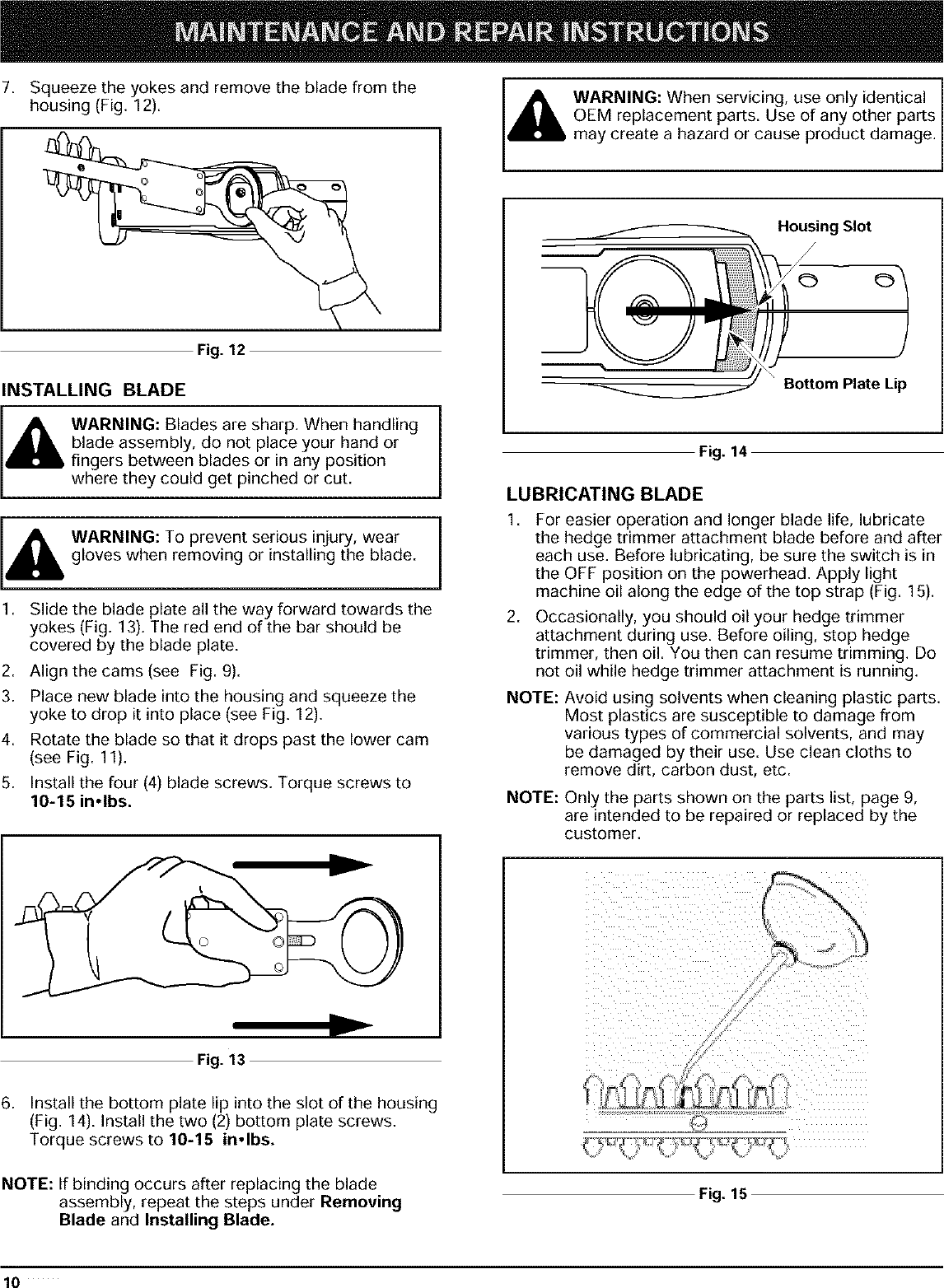 MAINTENANCE AND REPAIR INSTRUCTIONS

7. Squeeze the yokes and remove the blade from the housing (Fig. 12).

Fig. 12

INSTALLING BLADE

WARNING: Blades are sharp. When handling blade assembly, do not place your hand or fingers between blades or in any position where they could get pinched or cut.

WARNING: To prevent serious injury, wear gloves when removing or installing the blade.

1. Slide the blade plate all the way forward towards the yokes (Fig. 13). The red end of the bar should be covered by the blade plate.
2. Align the cams (see Fig. 9).
3. Place new blade into the housing and squeeze the yoke to drop it into place (see Fig. 12).
4. Rotate the blade so that it drops past the lower cam (see Fig. 11).
5. Install the four (4) blade screws. Torque screws to 10-15 in•lbs.

Fig. 13

6. Install the bottom plate lip into the slot of the housing (Fig. 14). Install the two (2) bottom plate screws. Torque screws to 10-15 in•lbs.

NOTE: If binding occurs after replacing the blade assembly, repeat the steps under Removing Blade and Installing Blade.

WARNING: When servicing, use only identical OEM replacement parts. Use of any other parts may create a hazard or cause product damage.

Housing Slot

Bottom Plate Lip

Fig. 14

LUBRICATING BLADE

1. For easier operation and longer blade life, lubricate the hedge trimmer attachment blade before and after each use. Before lubricating, be sure the switch is in the OFF position on the powerhead. Apply light machine oil along the edge of the top strap (Fig. 15).
2. Occasionally, you should oil your hedge trimmer attachment during use. Before oiling, stop hedge trimmer, then oil. You then can resume trimming. Do not oil while hedge trimmer attachment is running.

NOTE: Avoid using solvents when cleaning plastic parts. Most plastics are susceptible to damage from various types of commercial solvents, and may be damaged by their use. Use clean cloths to remove dirt, carbon dust, etc.

NOTE: Only the parts shown on the parts list, page 9, are intended to be repaired or replaced by the customer.

Fig. 15

10