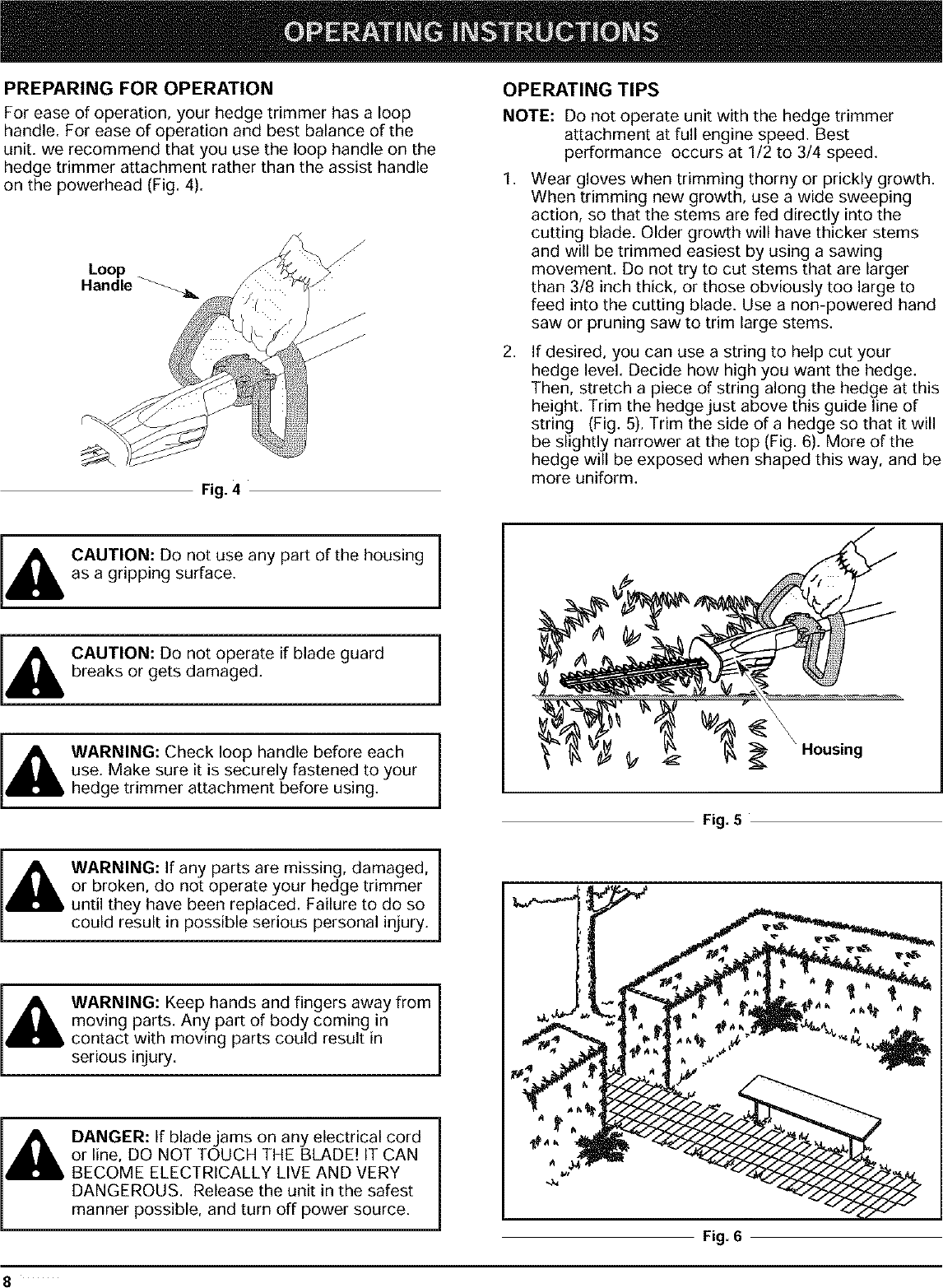 OPERATING INSTRUCTIONS

PREPARING FOR OPERATION

For ease of operation, your hedge trimmer has a loop handle. For ease of operation and best balance of the unit. we recommend that you use the loop handle on the hedge trimmer attachment rather than the assist handle on the powerhead (Fig. 4).

Loop Handle

Fig. 4

CAUTION: Do not use any part of the housing as a gripping surface.

CAUTION: Do not operate if blade guard breaks or gets damaged.

WARNING: Check loop handle before each use. Make sure it is securely fastened to your hedge trimmer attachment before using.

WARNING: If any parts are missing, damaged, or broken, do not operate your hedge trimmer until they have been replaced. Failure to do so could result in possible serious personal injury.

WARNING: Keep hands and fingers away from moving parts. Any part of body coming in contact with moving parts could result in serious injury.

DANGER: If blade jams on any electrical cord or line, DO NOT TOUCH THE BLADE! IT CAN BECOME ELECTRICALLY LIVE AND VERY DANGEROUS. Release the unit in the safest manner possible, and turn off power source.

OPERATING TIPS

NOTE: Do not operate unit with the hedge trimmer attachment at full engine speed. Best performance occurs at 1/2 to 3/4 speed.

1. Wear gloves when trimming thorny or prickly growth. When trimming new growth, use a wide sweeping action, so that the stems are fed directly into the cutting blade. Older growth will have thicker stems and will be trimmed easiest by using a sawing movement. Do not try to cut stems that are larger than 3/8 inch thick, or those obviously too large to feed into the cutting blade. Use a non-powered hand saw or pruning saw to trim large stems.

2. If desired, you can use a string to help cut your hedge level. Decide how high you want the hedge. Then, stretch a piece of string along the hedge at this height. Trim the hedge just above this guide line of string (Fig. 5). Trim the side of a hedge so that it will be slightly narrower at the top (Fig. 6). More of the hedge will be exposed when shaped this way, and be more uniform.

Housing

Fig. 5

Fig. 6

8