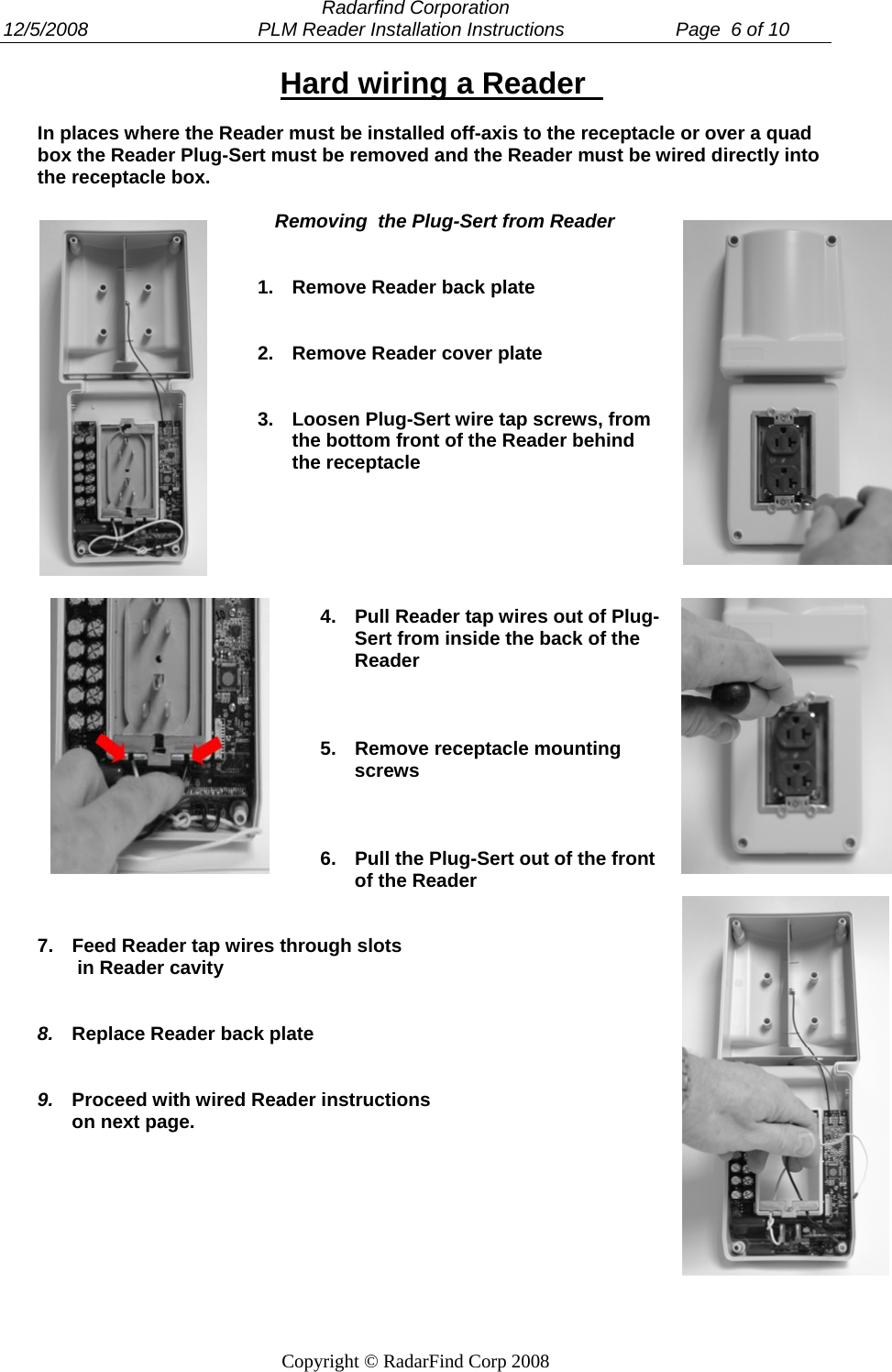 Radarfind Corporation
12/5/2008 PLM Reader Installation Instructions Page 6 of 10

Hard wiring a Reader

In places where the Reader must be installed off-axis to the receptacle or over a quad box the Reader Plug-Sert must be removed and the Reader must be wired directly into the receptacle box.

Removing the Plug-Sert from Reader

1. Remove Reader back plate

2. Remove Reader cover plate

3. Loosen Plug-Sert wire tap screws, from the bottom front of the Reader behind the receptacle

4. Pull Reader tap wires out of Plug-Sert from inside the back of the Reader

5. Remove receptacle mounting screws

6. Pull the Plug-Sert out of the front of the Reader

7. Feed Reader tap wires through slots in Reader cavity

8. Replace Reader back plate

9. Proceed with wired Reader instructions on next page.

Copyright © RadarFind Corp 2008