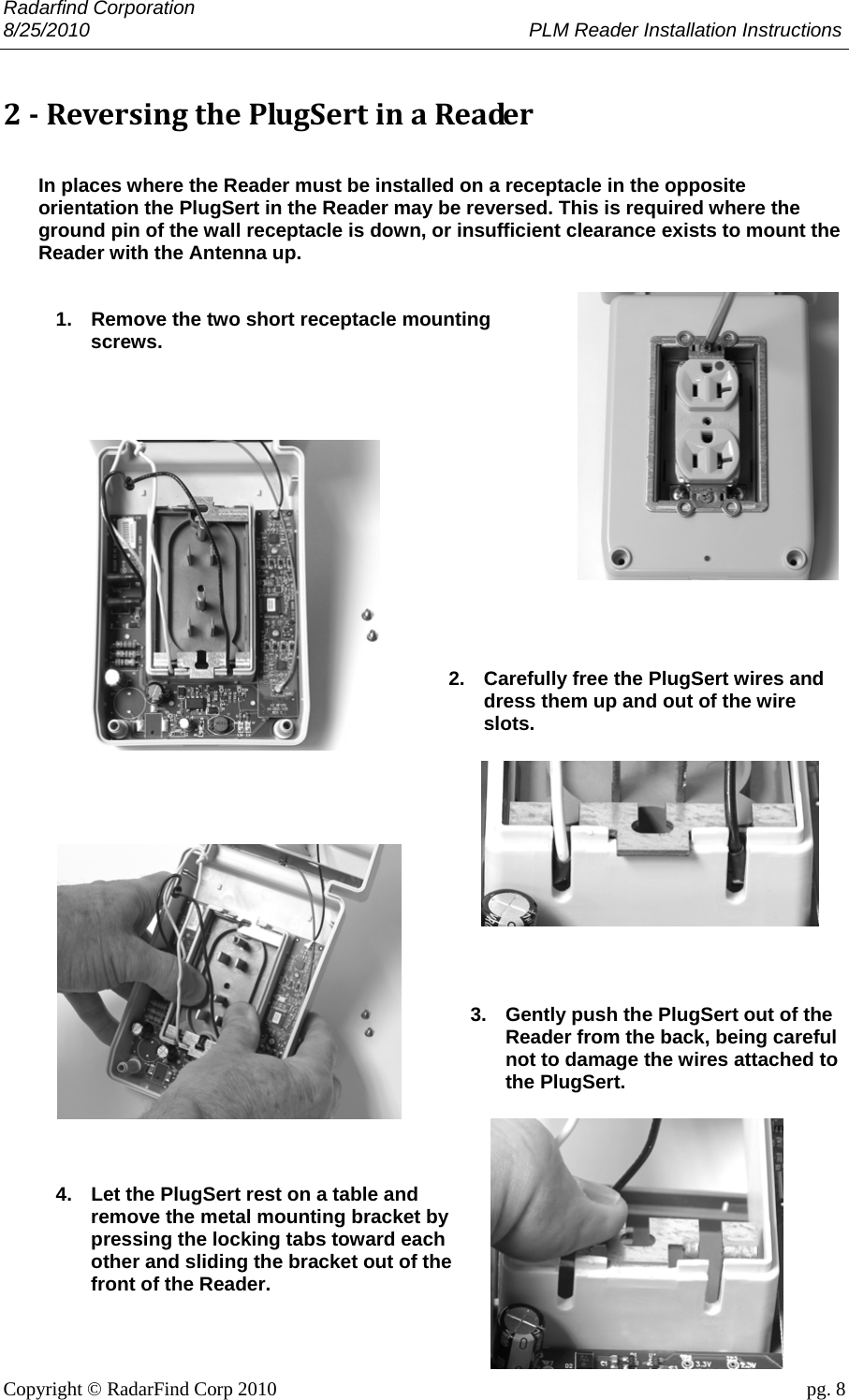 Radarfind Corporation
8/25/2010 PLM Reader Installation Instructions

2 - Reversing the PlugSert in a Reader

In places where the Reader must be installed on a receptacle in the opposite orientation the PlugSert in the Reader may be reversed. This is required where the ground pin of the wall receptacle is down, or insufficient clearance exists to mount the Reader with the Antenna up.

1. Remove the two short receptacle mounting screws.

2. Carefully free the PlugSert wires and dress them up and out of the wire slots.

3. Gently push the PlugSert out of the Reader from the back, being careful not to damage the wires attached to the PlugSert.

4. Let the PlugSert rest on a table and remove the metal mounting bracket by pressing the locking tabs toward each other and sliding the bracket out of the front of the Reader.

Copyright © RadarFind Corp 2010 pg. 8