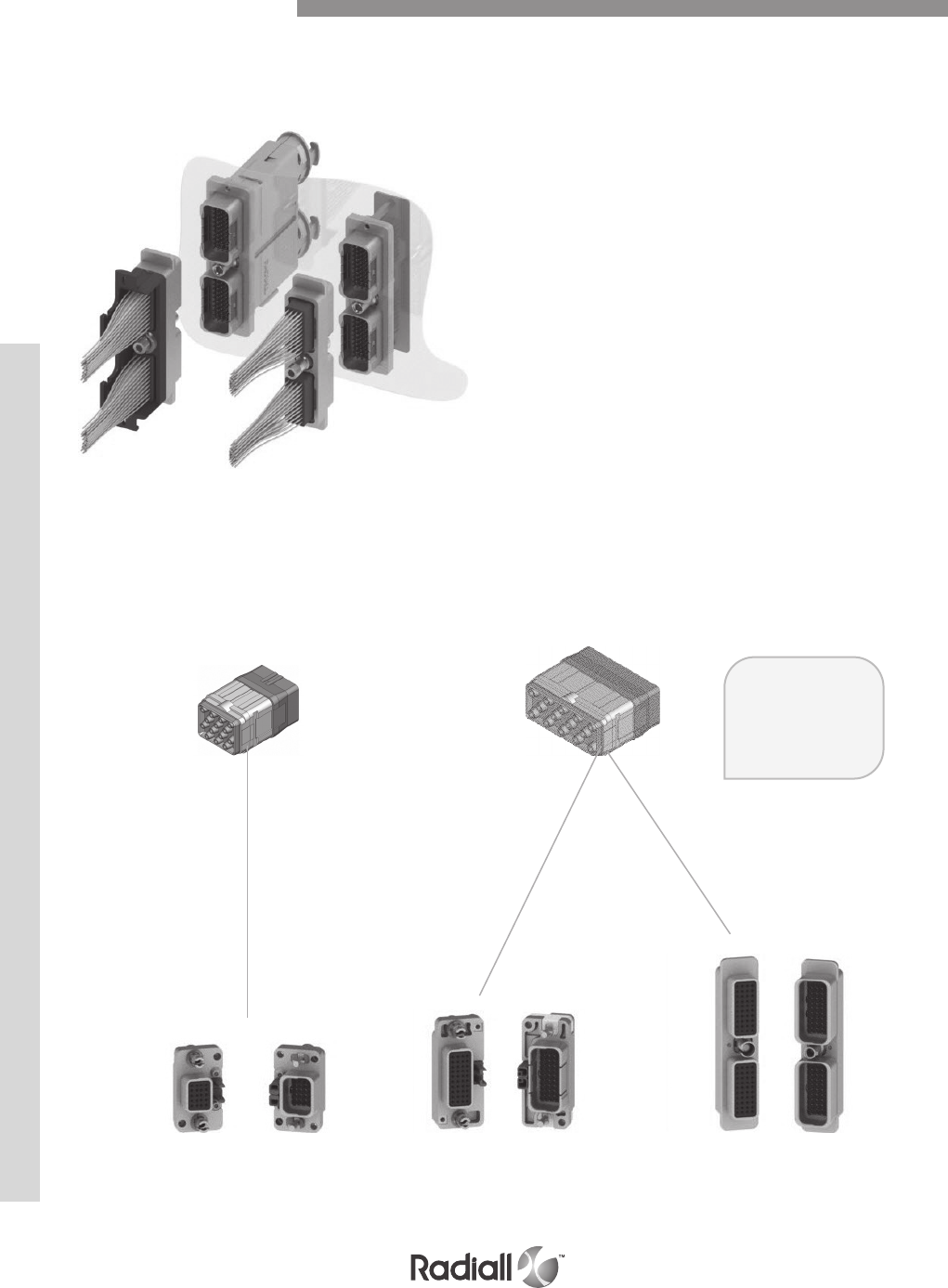 Radiall™