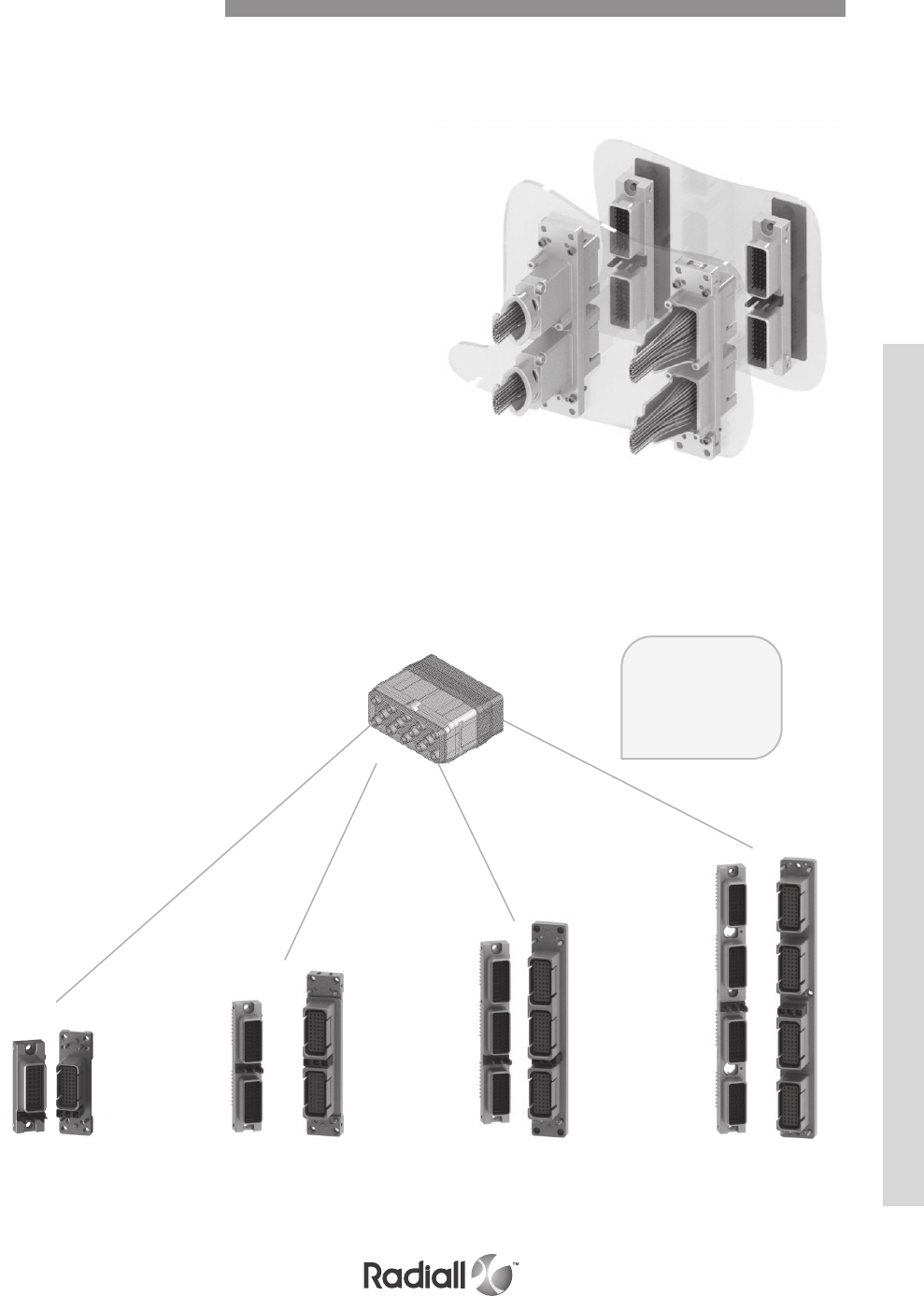 Radiall™