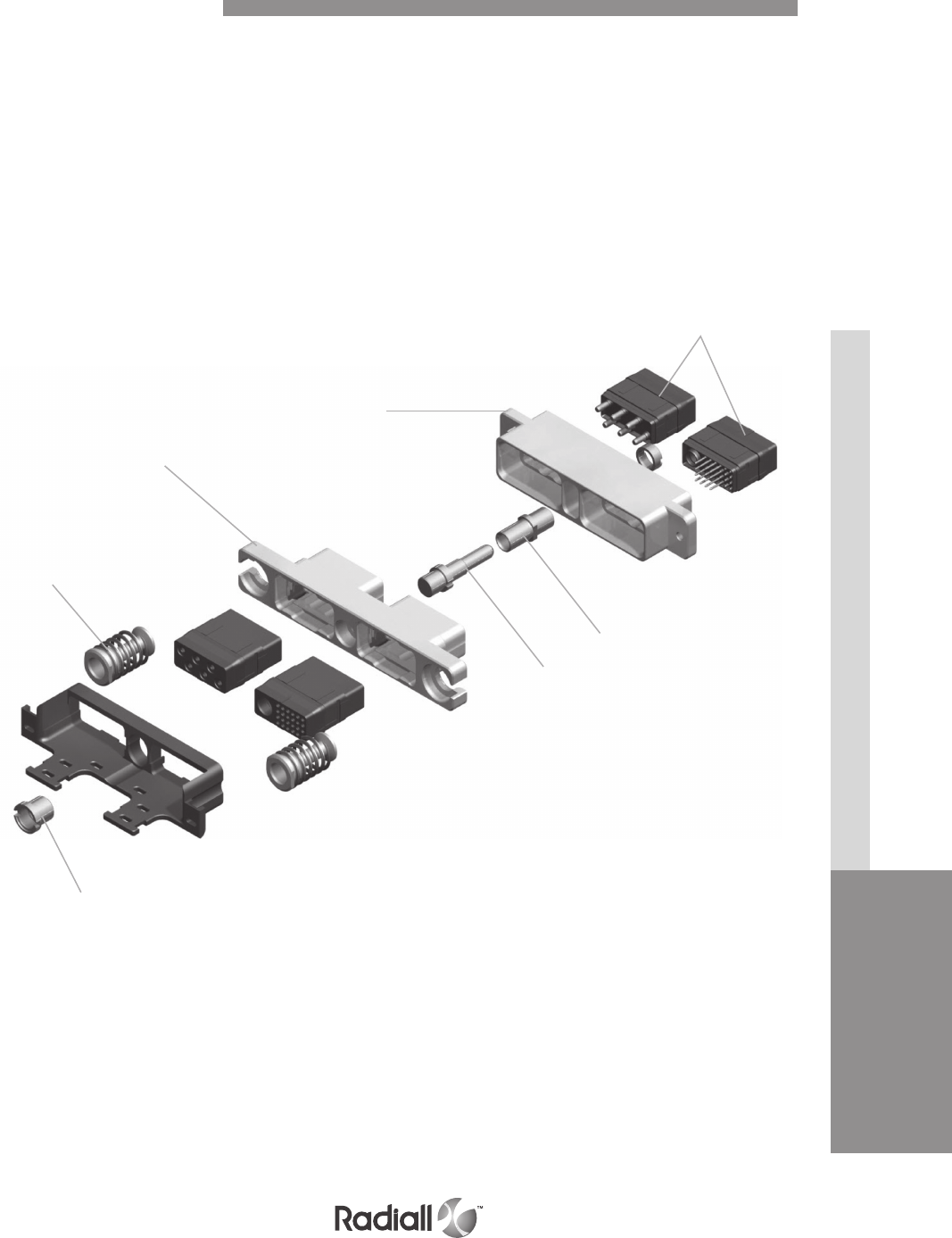 Radiall™