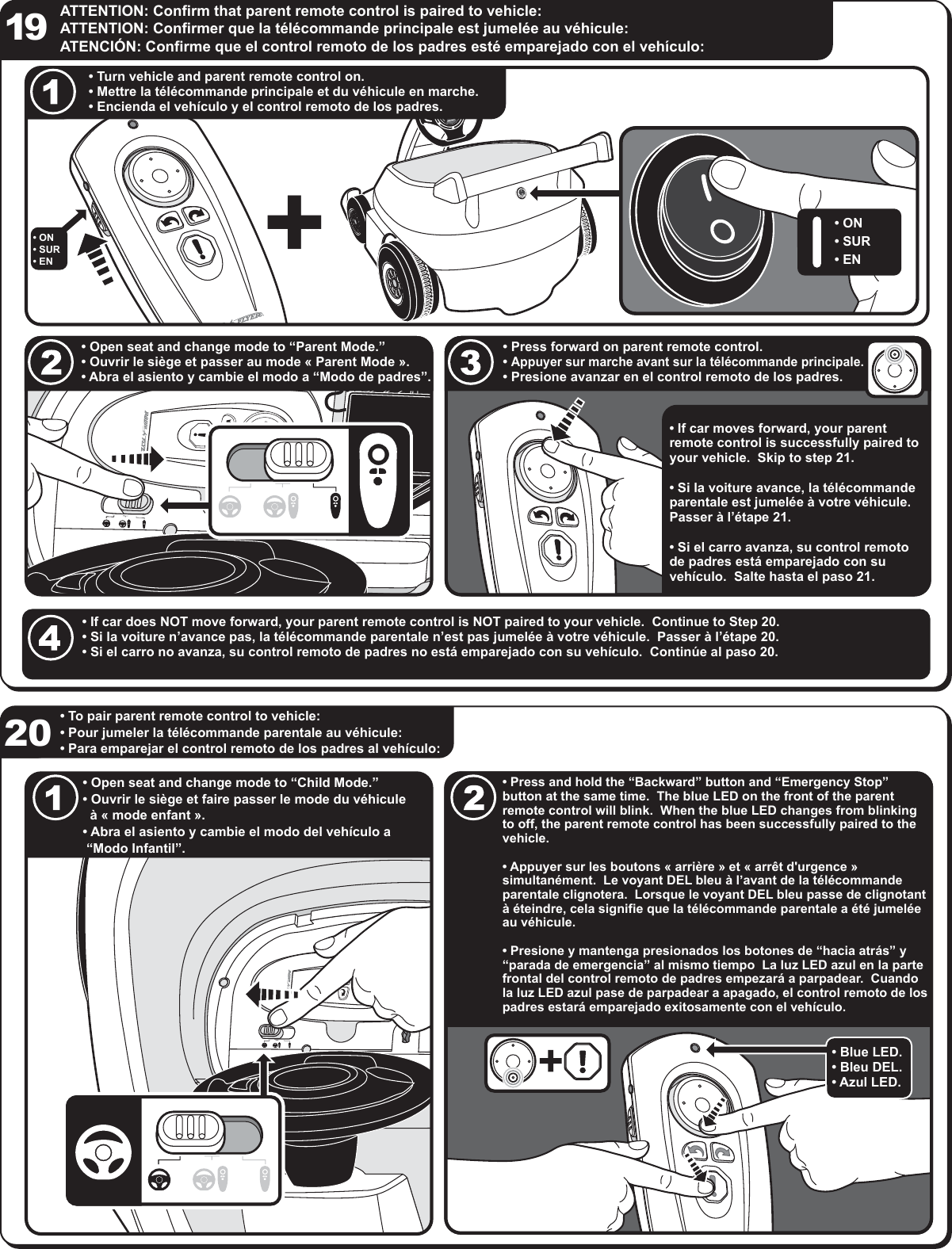 19 ATTENTION: Confirm that parent remote control is paired to vehicle:
ATTENTION: Confirmer que la télécommande principale est jumelée au véhicule:
ATENCIÓN: Confirme que el control remoto de los padres esté emparejado con el vehículo:

1
• Turn vehicle and parent remote control on.
• Mettre la télécommande principale et du véhicule en marche.
• Encienda el vehículo y el control remoto de los padres.

• ON
• SUR
• EN

• ON
• SUR
• EN

2
• Open seat and change mode to “Parent Mode.”
• Ouvrir le siège et passer au mode « Parent Mode ».
• Abra el asiento y cambie el modo a “Modo de padres”.

3
• Press forward on parent remote control.
• Appuyer sur marche avant sur la télécommande principale.
• Presione avanzar en el control remoto de los padres.

• If car moves forward, your parent remote control is successfully paired to your vehicle. Skip to step 21.

• Si la voiture avance, la télécommande parentale est jumelée à votre véhicule. Passer à l’étape 21.

• Si el carro avanza, su control remoto de padres está emparejado con su vehículo. Salte hasta el paso 21.

4
• If car does NOT move forward, your parent remote control is NOT paired to your vehicle. Continue to Step 20.
• Si la voiture n’avance pas, la télécommande parentale n’est pas jumelée à votre véhicule. Passer à l’étape 20.
• Si el carro no avanza, su control remoto de padres no está emparejado con su vehículo. Continúe al paso 20.

20
• To pair parent remote control to vehicle:
• Pour jumeler la télécommande parentale au véhicule:
• Para emparejar el control remoto de los padres al vehículo:

1
• Open seat and change mode to “Child Mode.”
• Ouvrir le siège et faire passer le mode du véhicule à « mode enfant ».
• Abra el asiento y cambie el modo del vehículo a “Modo Infantil”.

2
• Press and hold the “Backward” button and “Emergency Stop” button at the same time. The blue LED on the front of the parent remote control will blink. When the blue LED changes from blinking to off, the parent remote control has been successfully paired to the vehicle.

• Appuyer sur les boutons « arrière » et « arrêt d'urgence » simultanément. Le voyant DEL bleu à l’avant de la télécommande parentale clignotera. Lorsque le voyant DEL bleu passe de clignotant à éteindre, cela signifie que la télécommande parentale a été jumelée au véhicule.

• Presione y mantenga presionados los botones de “hacia atrás” y “parada de emergencia” al mismo tiempo La luz LED azul en la parte frontal del control remoto de padres empezará a parpadear. Cuando la luz LED azul pase de parpadear a apagado, el control remoto de los padres estará emparejado exitosamente con el vehículo.

• Blue LED.
• Bleu DEL.
• Azul LED.